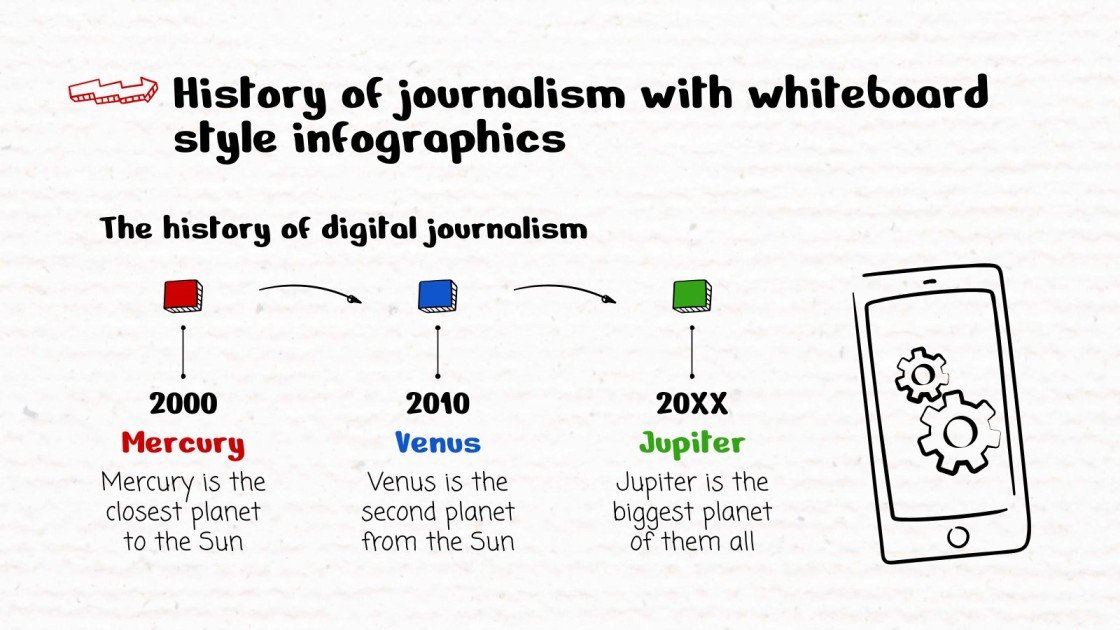 History of journalism with whiteboard style infographics

The history of digital journalism

2000
Mercury
Mercury is the closest planet to the Sun

2010
Venus
Venus is the second planet from the Sun

20XX
Jupiter
Jupiter is the biggest planet of them all