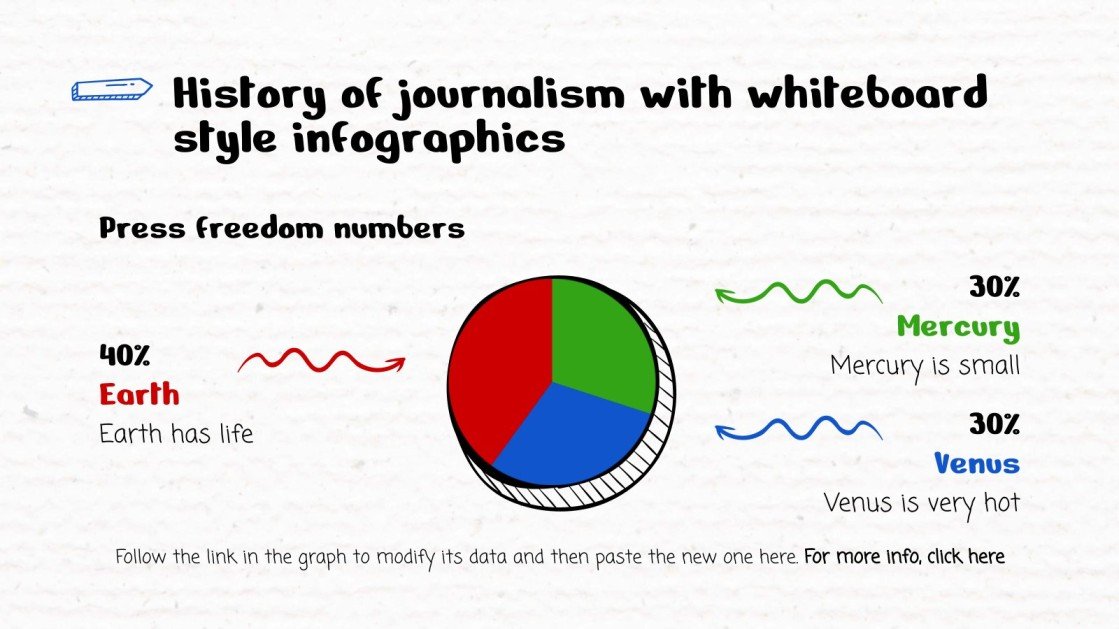 History of journalism with whiteboard style infographics

Press freedom numbers

40%
Earth
Earth has life

30%
Mercury
Mercury is small

30%
Venus
Venus is very hot

Follow the link in the graph to modify its data and then paste the new one here. For more info, click here