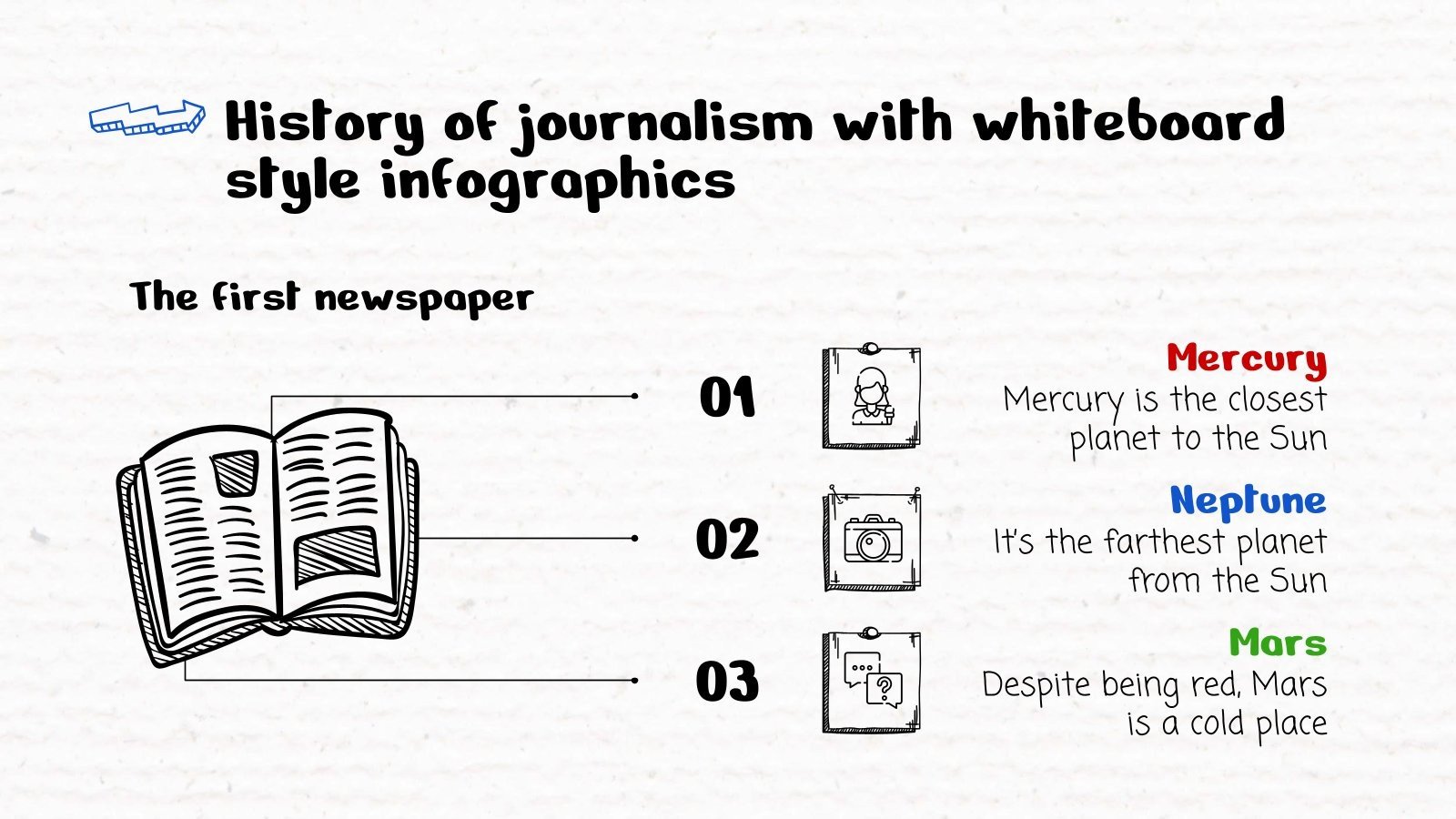 History of journalism with whiteboard style infographics

The first newspaper

01

Mercury
Mercury is the closest planet to the Sun

02

Neptune
It's the farthest planet from the Sun

03

Mars
Despite being red, Mars is a cold place