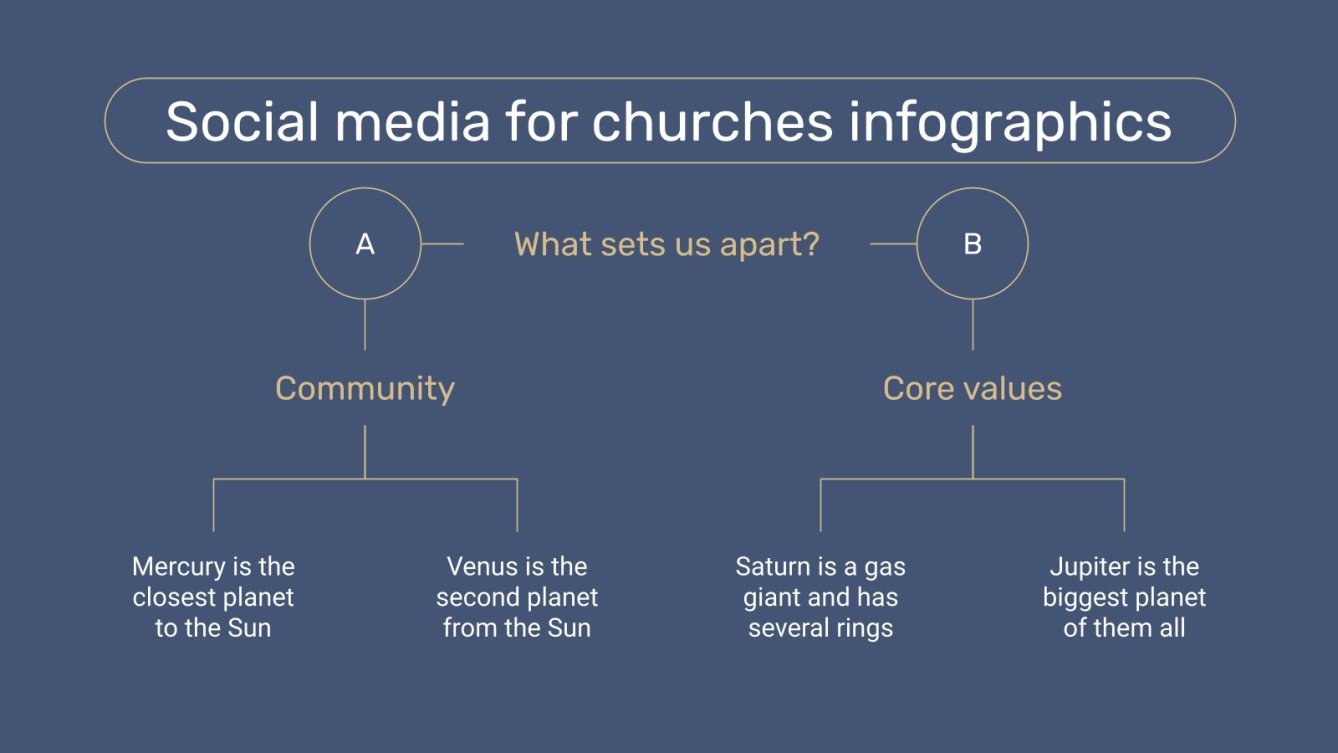 Social media for churches infographics

A

What sets us apart?

B

Community

Core values

Mercury is the closest planet to the Sun

Venus is the second planet from the Sun

Saturn is a gas giant and has several rings

Jupiter is the biggest planet of them all