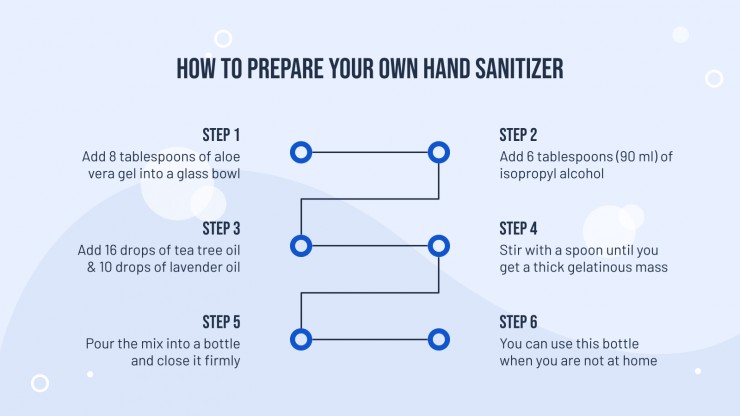 HOW TO PREPARE YOUR OWN HAND SANITIZER

STEP 1
Add 8 tablespoons of aloe vera gel into a glass bowl

STEP 2
Add 6 tablespoons (90 ml) of isopropyl alcohol

STEP 3
Add 16 drops of tea tree oil & 10 drops of lavender oil

STEP 4
Stir with a spoon until you get a thick gelatinous mass

STEP 5
Pour the mix into a bottle and close it firmly

STEP 6
You can use this bottle when you are not at home