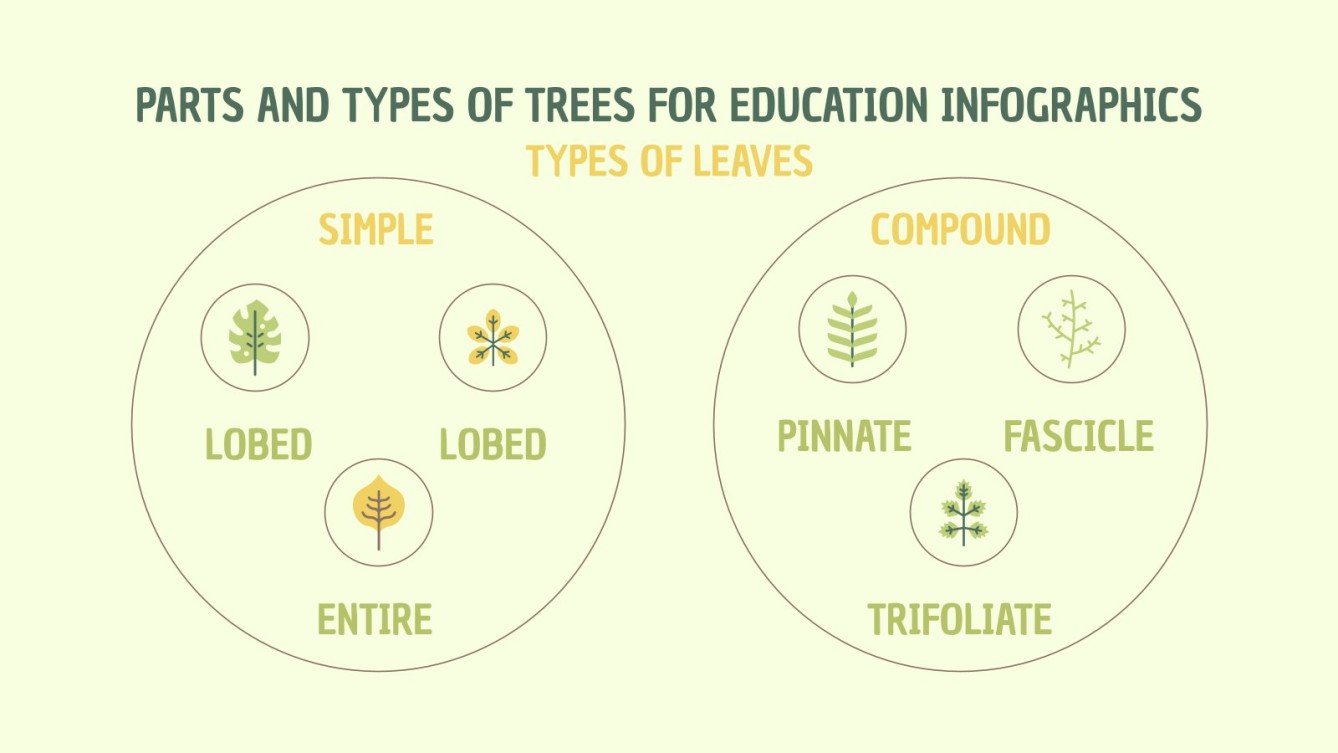 PARTS AND TYPES OF TREES FOR EDUCATION INFOGRAPHICS
TYPES OF LEAVES

SIMPLE

LOBED

LOBED

ENTIRE

COMPOUND

PINNATE

FASCICLE

TRIFOLIATE