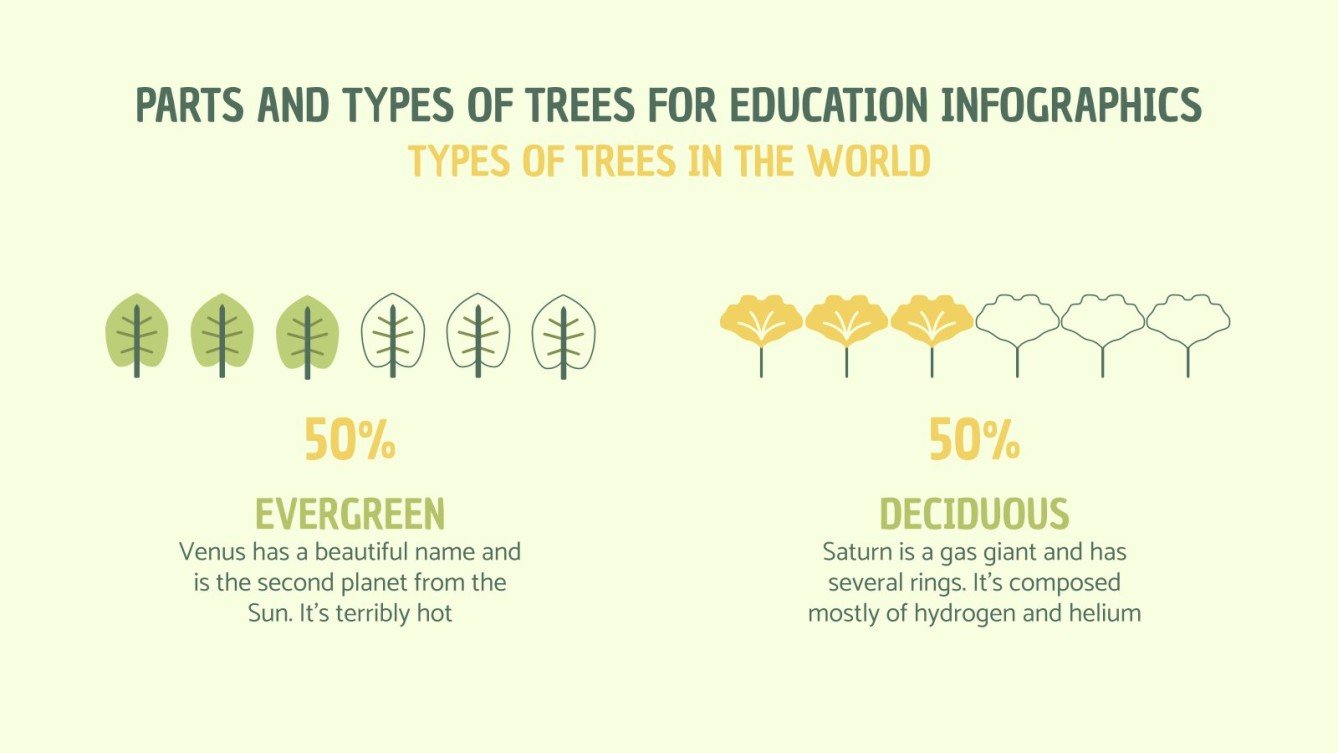 PARTS AND TYPES OF TREES FOR EDUCATION INFOGRAPHICS

TYPES OF TREES IN THE WORLD

50%

EVERGREEN

Venus has a beautiful name and is the second planet from the Sun. It's terribly hot

50%

DECIDUOUS

Saturn is a gas giant and has several rings. It's composed mostly of hydrogen and helium