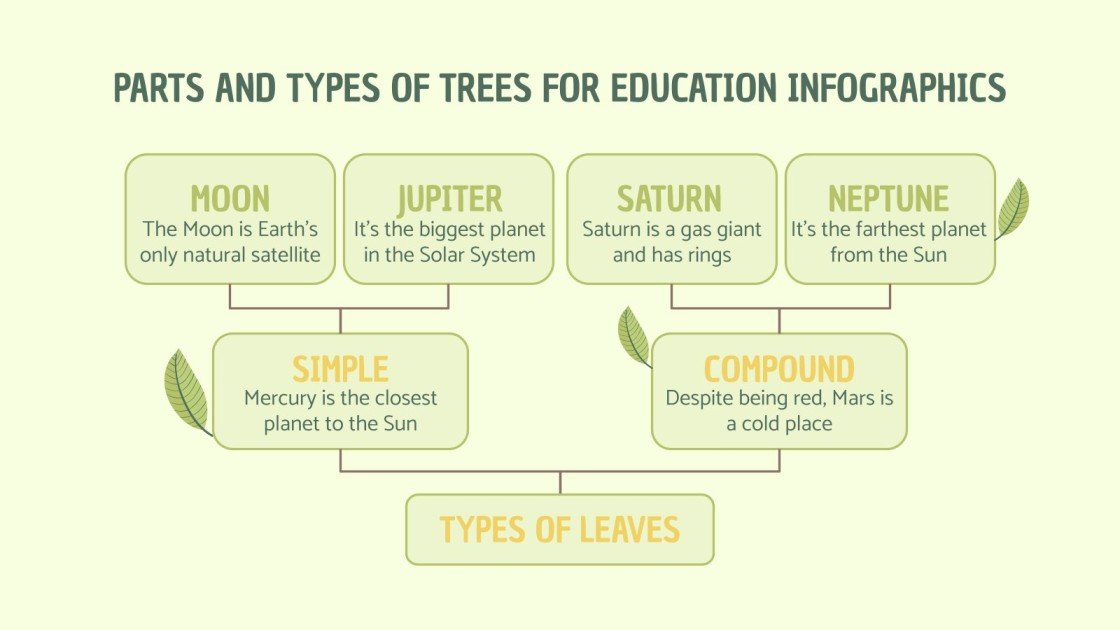 PARTS AND TYPES OF TREES FOR EDUCATION INFOGRAPHICS

MOON
The Moon is Earth's only natural satellite

JUPITER
It's the biggest planet in the Solar System

SATURN
Saturn is a gas giant and has rings

NEPTUNE
It's the farthest planet from the Sun

SIMPLE
Mercury is the closest planet to the Sun

COMPOUND
Despite being red, Mars is a cold place

TYPES OF LEAVES