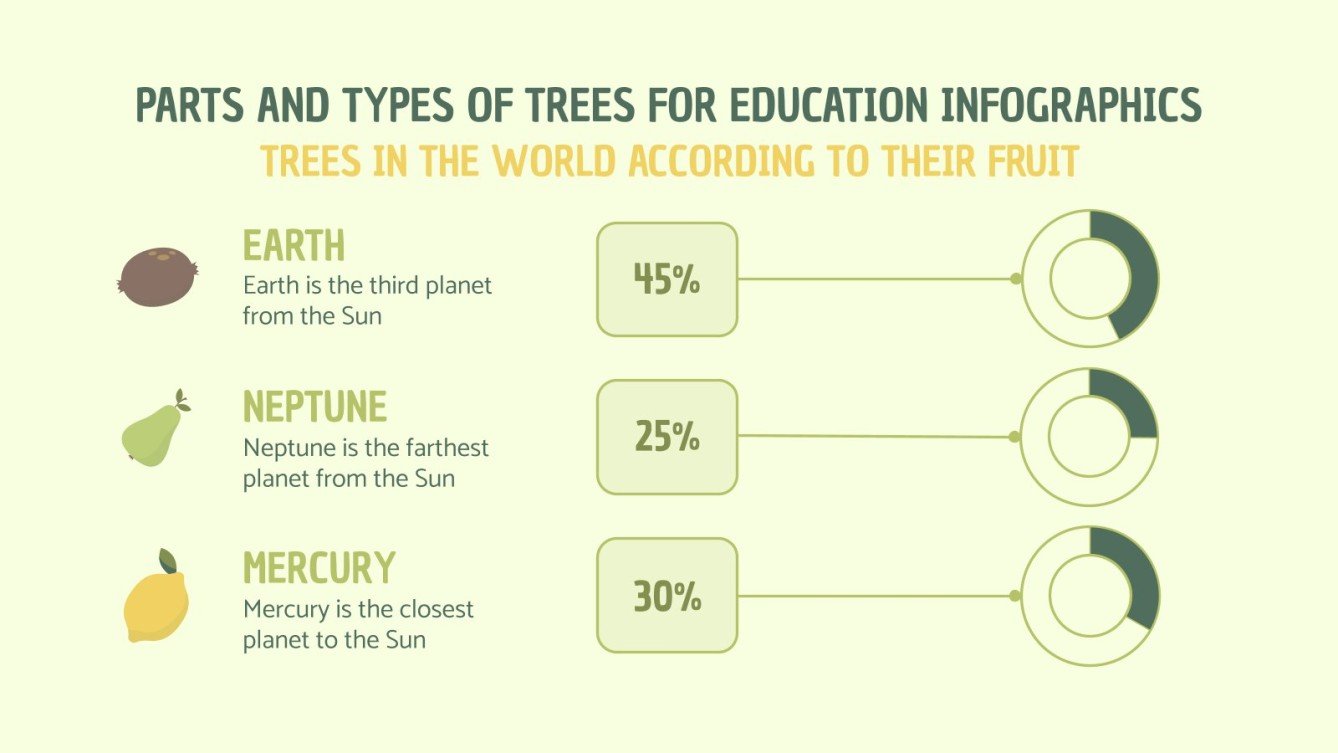 PARTS AND TYPES OF TREES FOR EDUCATION INFOGRAPHICS
TREES IN THE WORLD ACCORDING TO THEIR FRUIT

EARTH
Earth is the third planet from the Sun

45%

NEPTUNE
Neptune is the farthest planet from the Sun

25%

MERCURY
Mercury is the closest planet to the Sun

30%