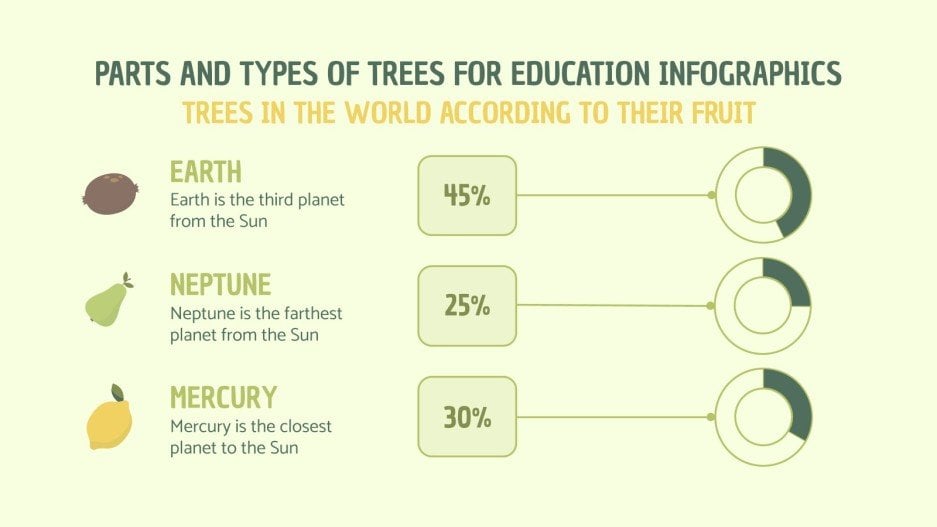 PARTS AND TYPES OF TREES FOR EDUCATION INFOGRAPHICS
TREES IN THE WORLD ACCORDING TO THEIR FRUIT

EARTH
Earth is the third planet from the Sun

45%

NEPTUNE
Neptune is the farthest planet from the Sun

25%

MERCURY
Mercury is the closest planet to the Sun

30%