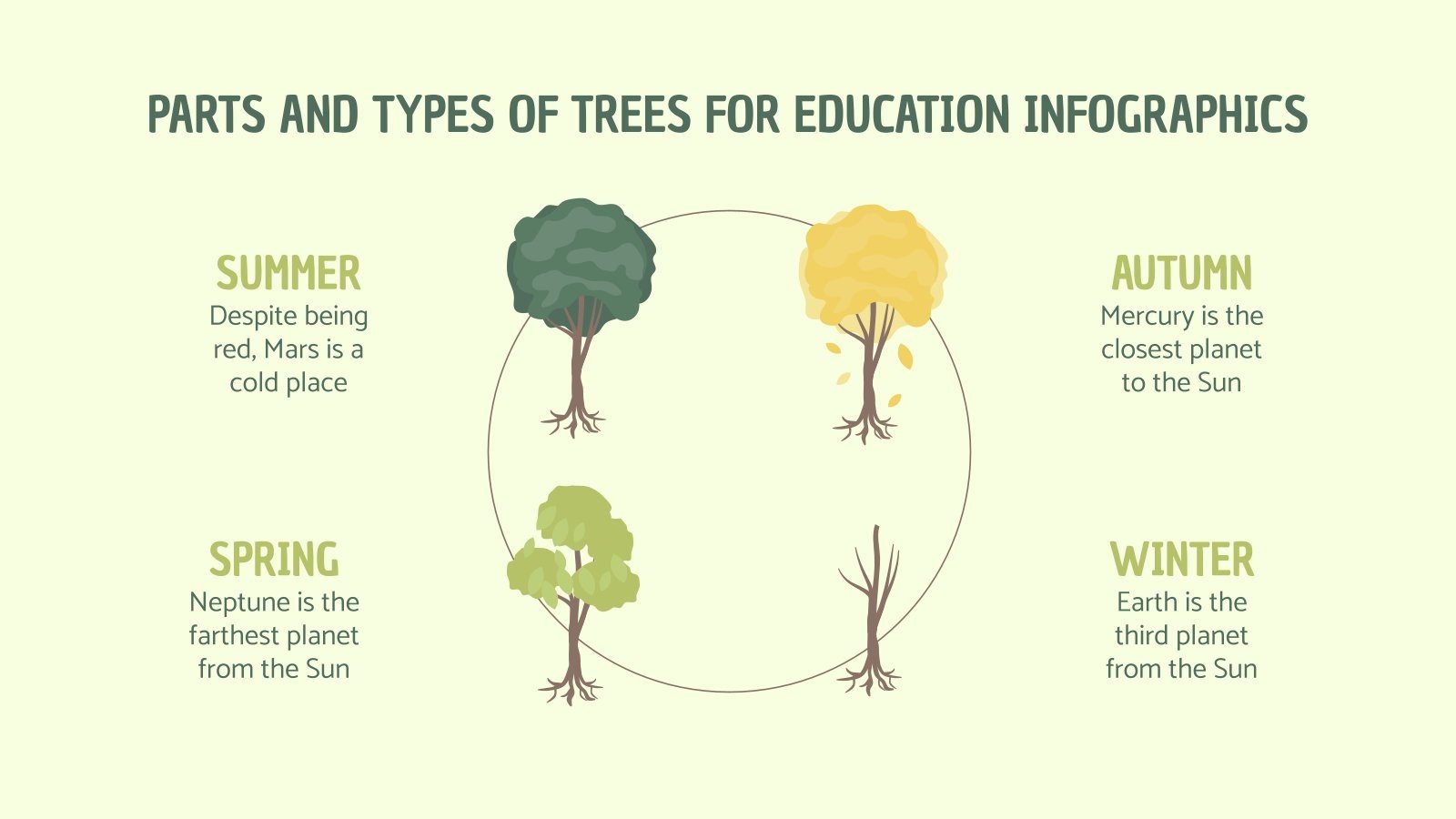 PARTS AND TYPES OF TREES FOR EDUCATION INFOGRAPHICS

SUMMER
Despite being red, Mars is a cold place

AUTUMN
Mercury is the closest planet to the Sun

SPRING
Neptune is the farthest planet from the Sun

WINTER
Earth is the third planet from the Sun