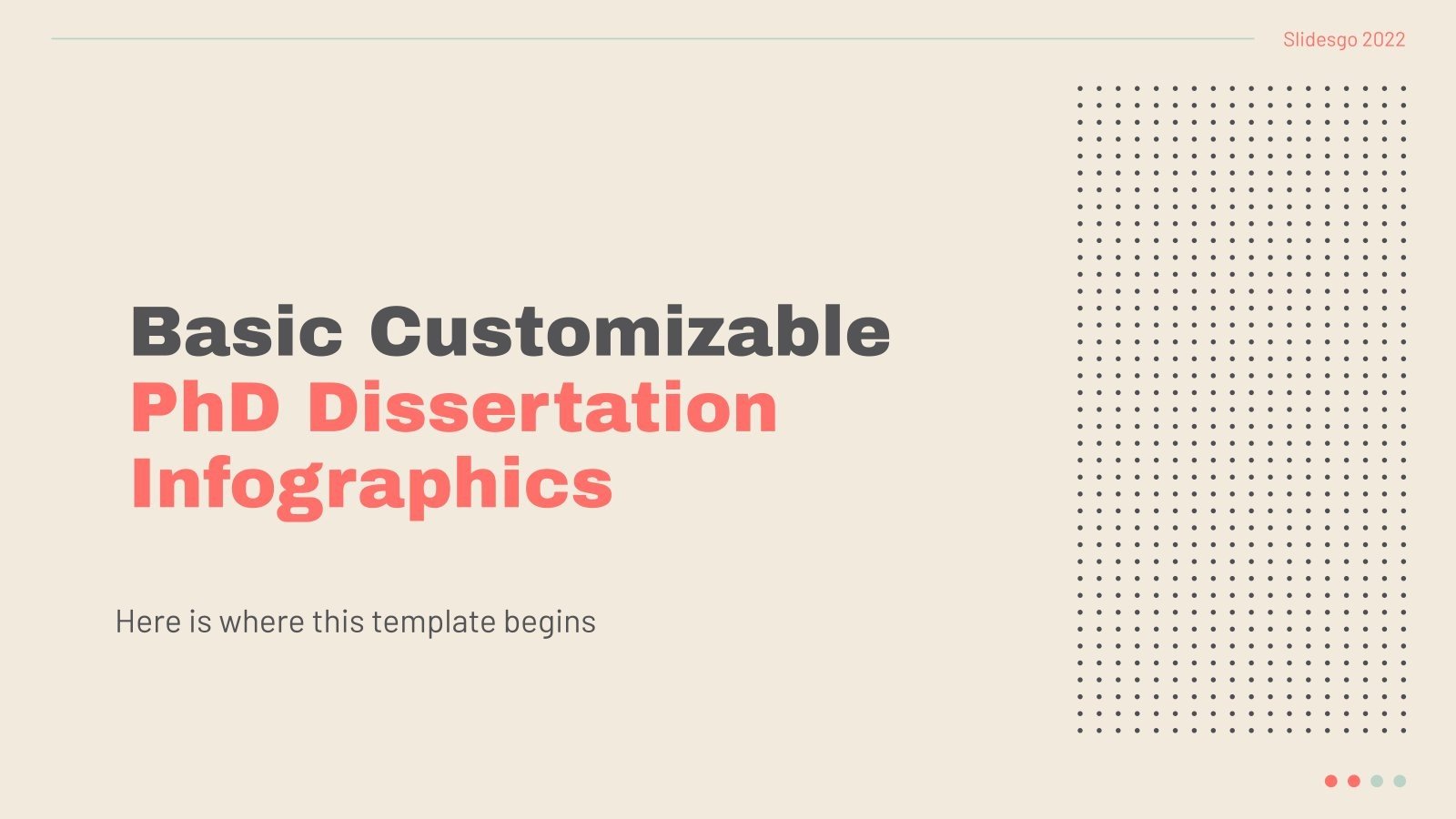 Slidesgo 2022

Basic Customizable PhD Dissertation Infographics

Here is where this template begins