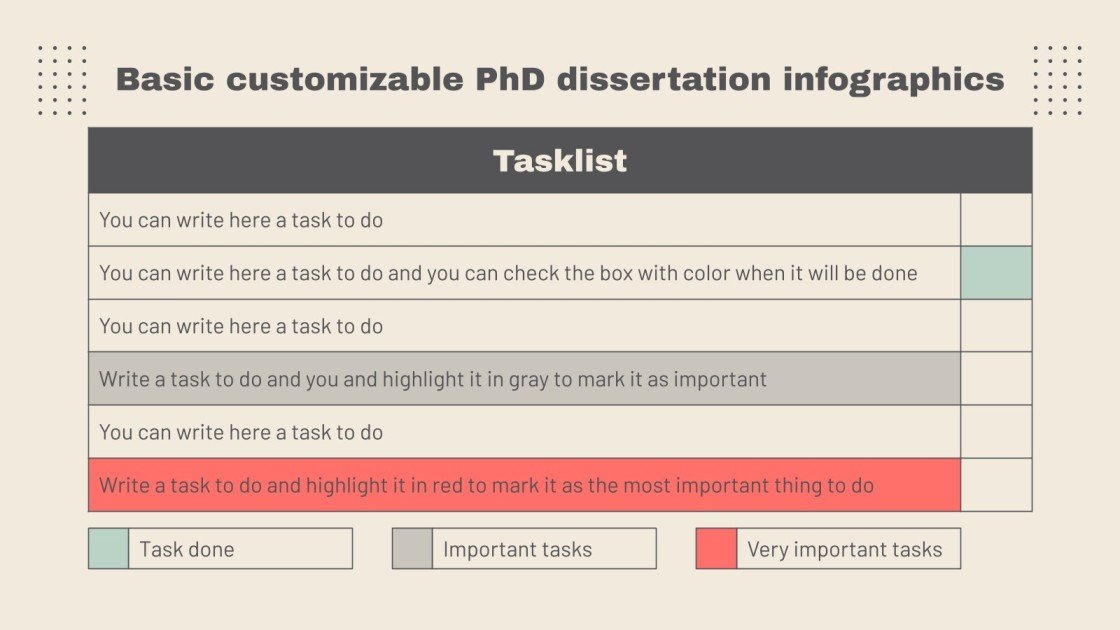 Basic customizable PhD dissertation infographics

| Tasklist | |
|---|---|
| You can write here a task to do | |
| You can write here a task to do and you can check the box with color when it will be done | |
| You can write here a task to do | |
| Write a task to do and you and highlight it in gray to mark it as important | |
| You can write here a task to do | |
| Write a task to do and highlight it in red to mark it as the most important thing to do | |

Task done

Important tasks

Very important tasks