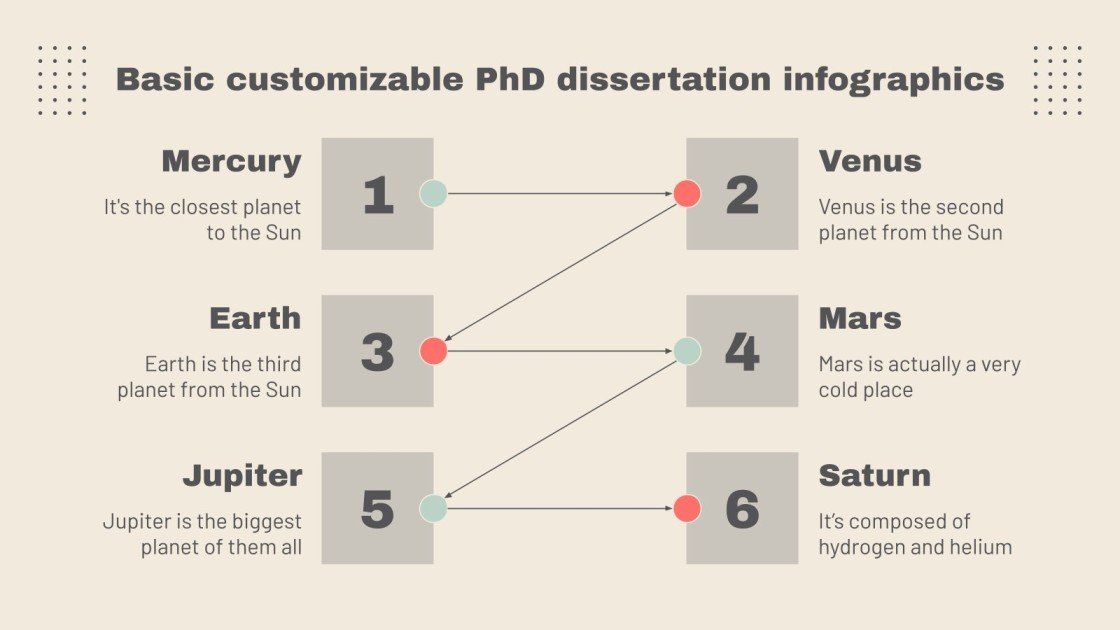 Basic customizable PhD dissertation infographics

Mercury

It's the closest planet to the Sun

1

2

Venus

Venus is the second planet from the Sun

Earth

Earth is the third planet from the Sun

3

4

Mars

Mars is actually a very cold place

Jupiter

Jupiter is the biggest planet of them all

5

6

Saturn

It's composed of hydrogen and helium