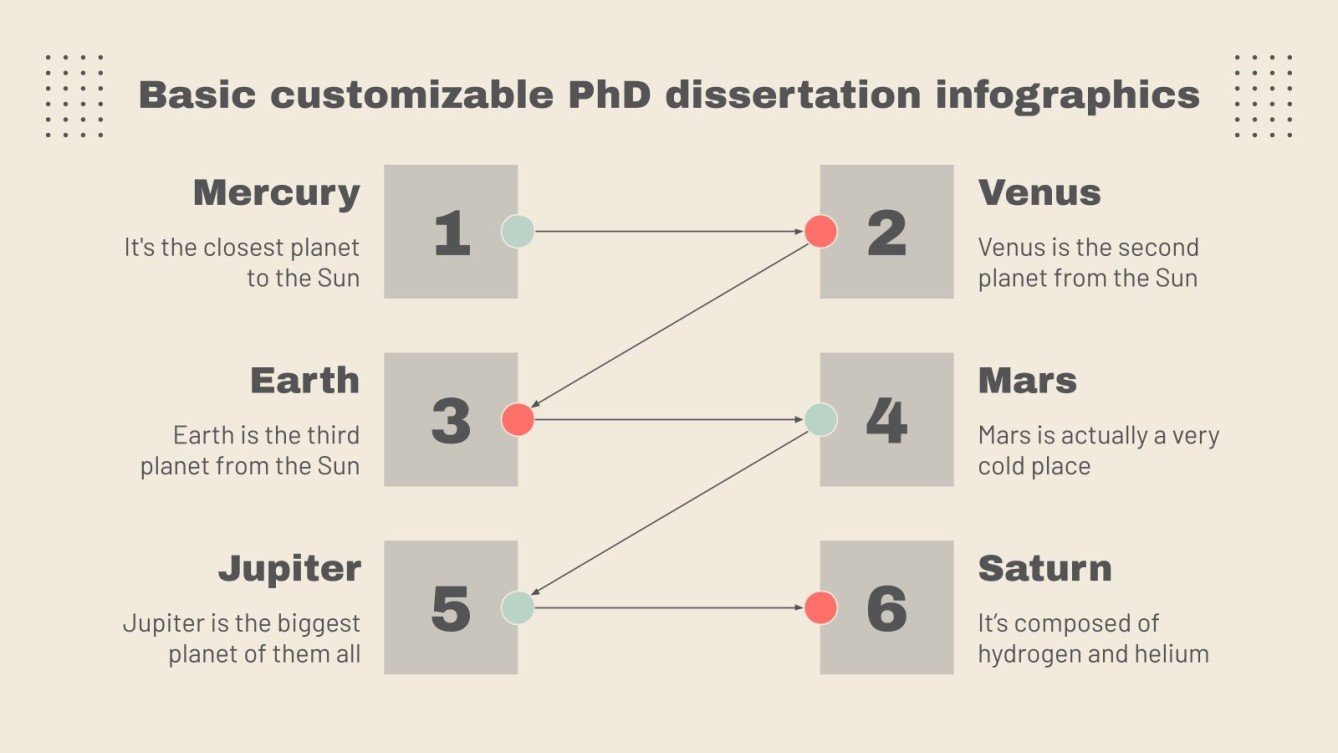 Basic customizable PhD dissertation infographics

Mercury

It's the closest planet to the Sun

1

2

Venus

Venus is the second planet from the Sun

Earth

Earth is the third planet from the Sun

3

4

Mars

Mars is actually a very cold place

Jupiter

Jupiter is the biggest planet of them all

5

6

Saturn

It's composed of hydrogen and helium