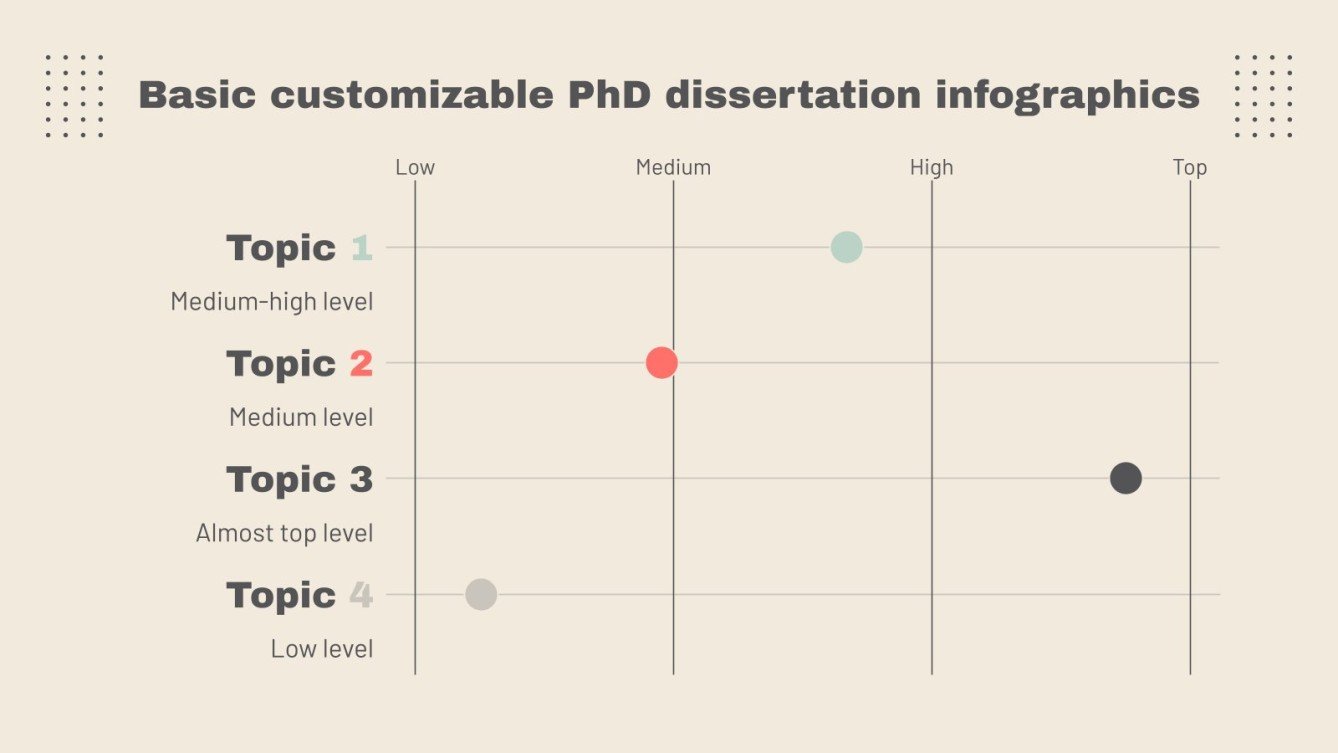 Basic customizable PhD dissertation infographics

Low

Medium

High

Top

Topic 1

Medium-high level

Topic 2

Medium level

Topic 3

Almost top level

Topic 4

Low level