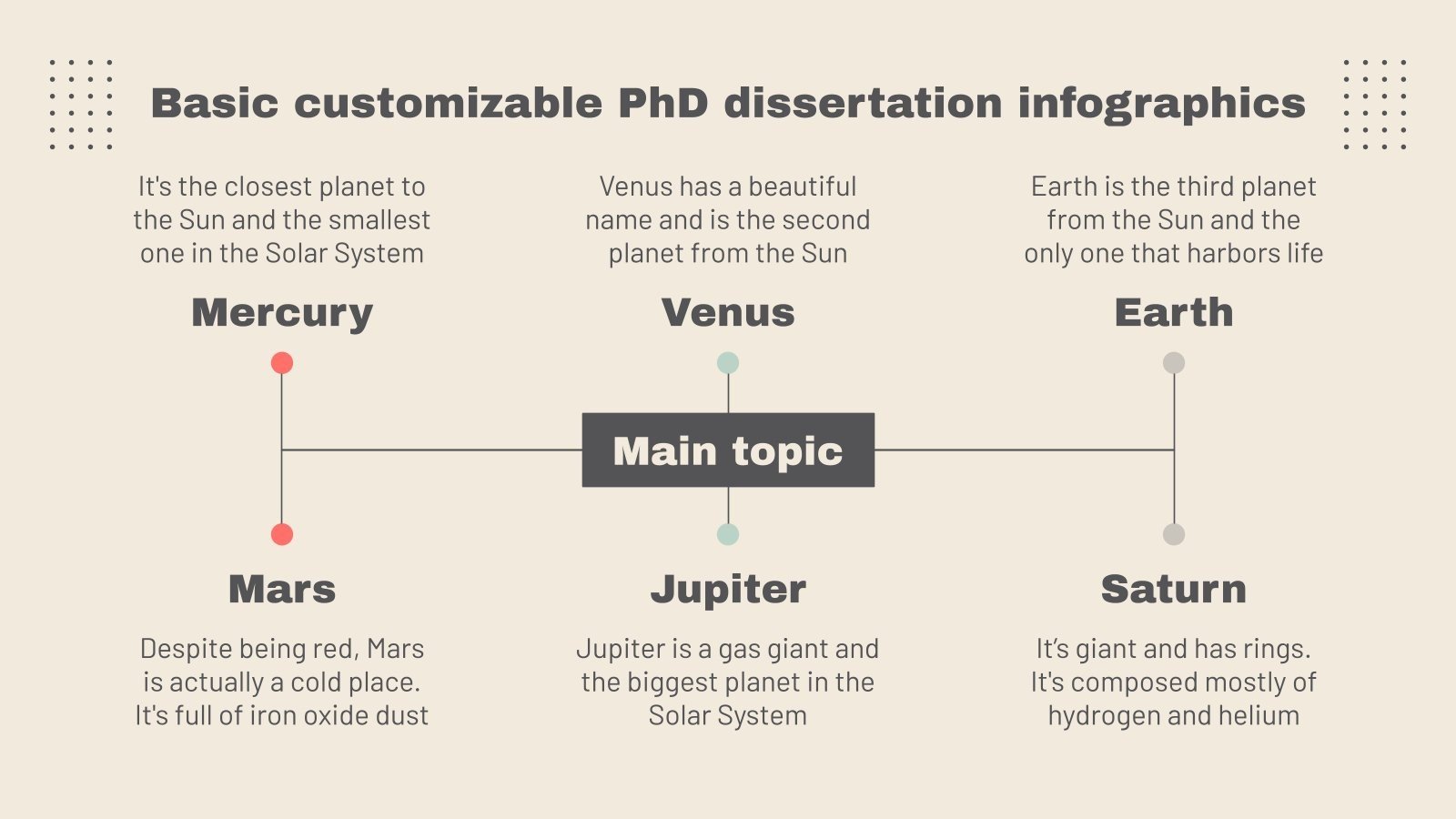 Basic customizable PhD dissertation infographics

It's the closest planet to the Sun and the smallest one in the Solar System

Mercury

Venus has a beautiful name and is the second planet from the Sun

Venus

Earth is the third planet from the Sun and the only one that harbors life

Earth

Main topic

Mars

Despite being red, Mars is actually a cold place. It's full of iron oxide dust

Jupiter

Jupiter is a gas giant and the biggest planet in the Solar System

Saturn

It’s giant and has rings. It's composed mostly of hydrogen and helium