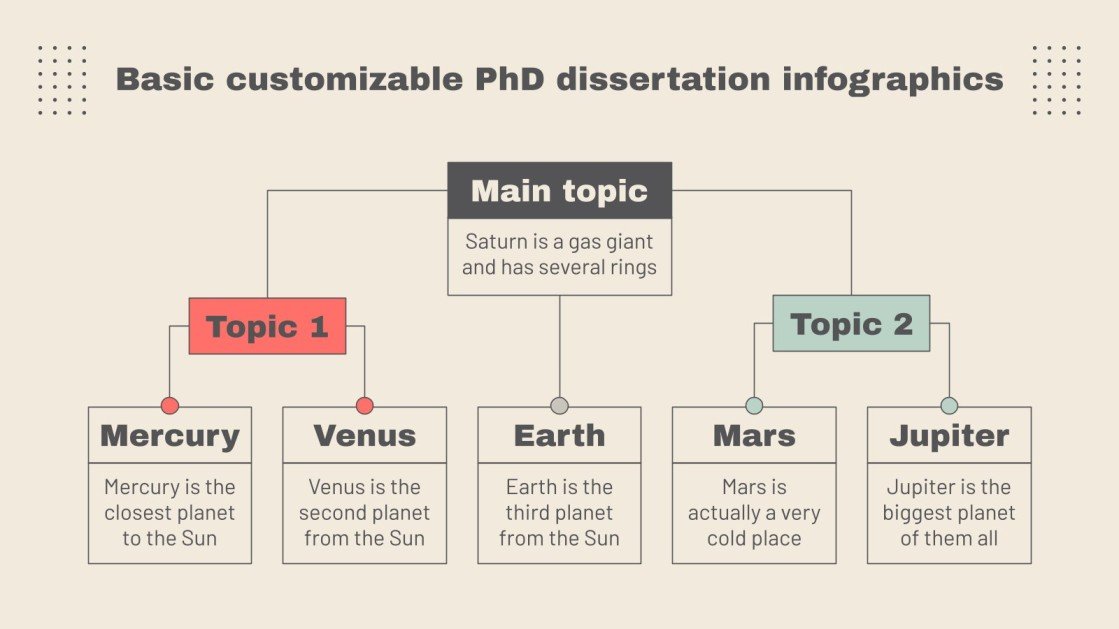 Basic customizable PhD dissertation infographics

Main topic

Saturn is a gas giant and has several rings

Topic 1

Topic 2

Mercury

Mercury is the closest planet to the Sun

Venus

Venus is the second planet from the Sun

Earth

Earth is the third planet from the Sun

Mars

Mars is actually a very cold place

Jupiter

Jupiter is the biggest planet of them all