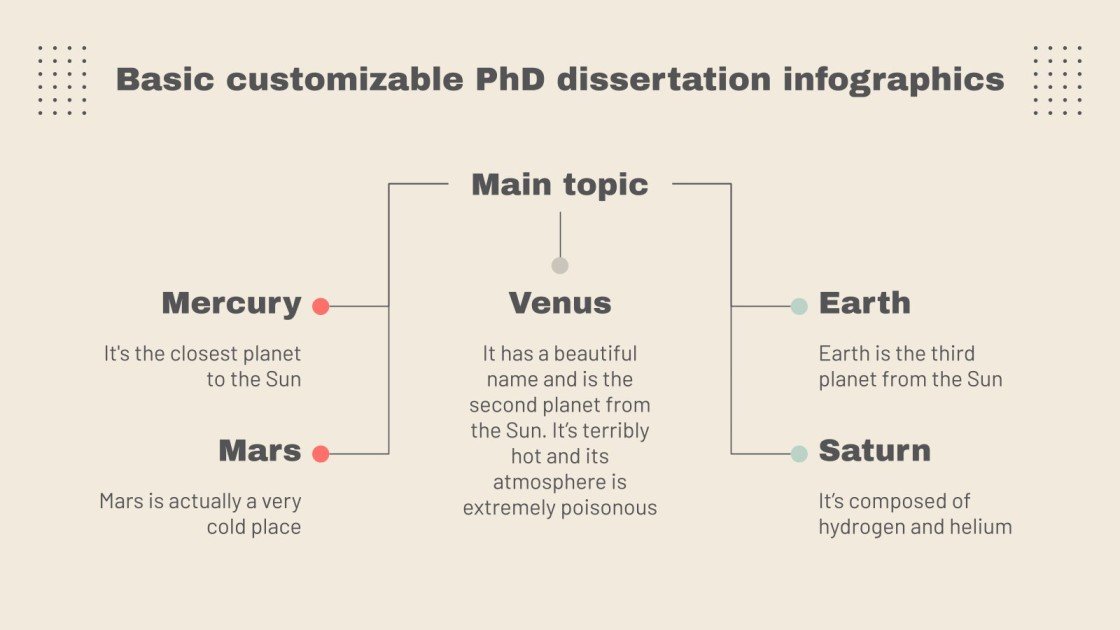 Basic customizable PhD dissertation infographics

Main topic

Mercury

It's the closest planet to the Sun

Mars

Mars is actually a very cold place

Venus

It has a beautiful name and is the second planet from the Sun. It's terribly hot and its atmosphere is extremely poisonous

Earth

Earth is the third planet from the Sun

Saturn

It's composed of hydrogen and helium