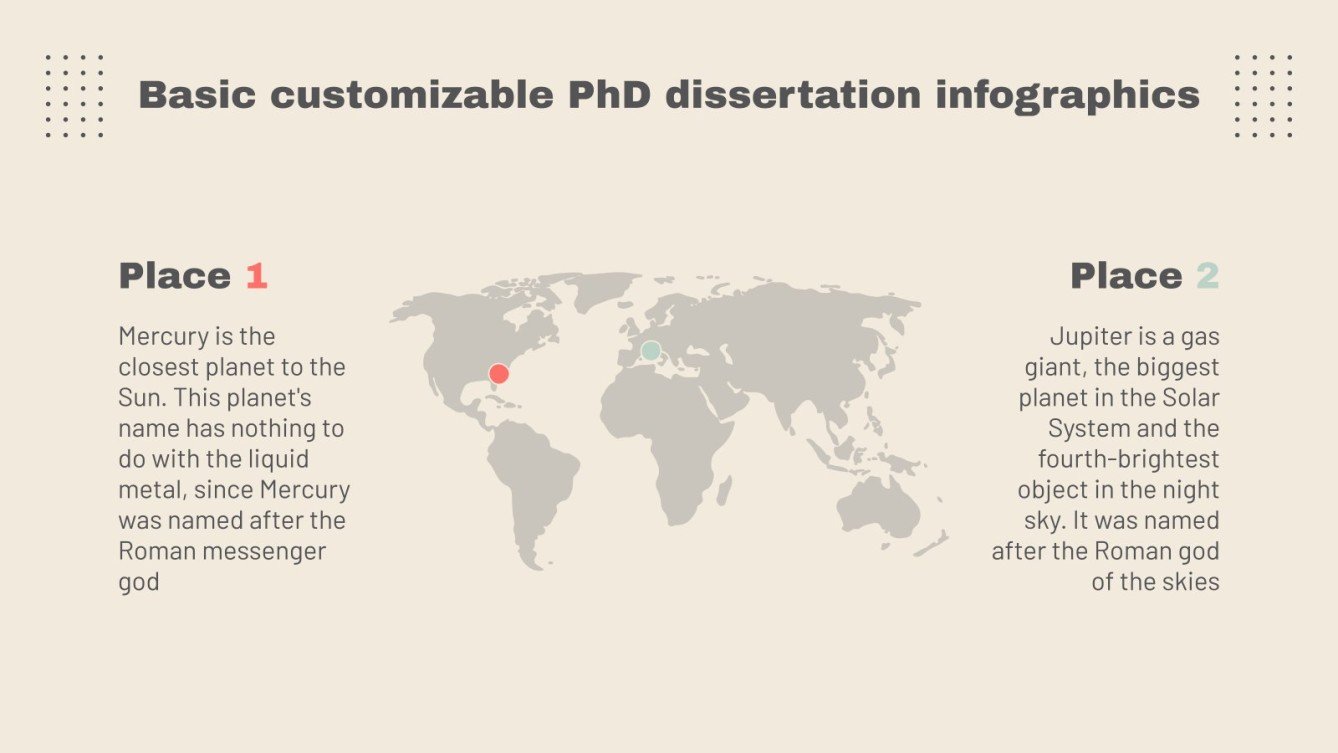 Basic customizable PhD dissertation infographics

Place 1

Mercury is the closest planet to the Sun. This planet's name has nothing to do with the liquid metal, since Mercury was named after the Roman messenger god

Place 2

Jupiter is a gas giant, the biggest planet in the Solar System and the fourth-brightest object in the night sky. It was named after the Roman god of the skies