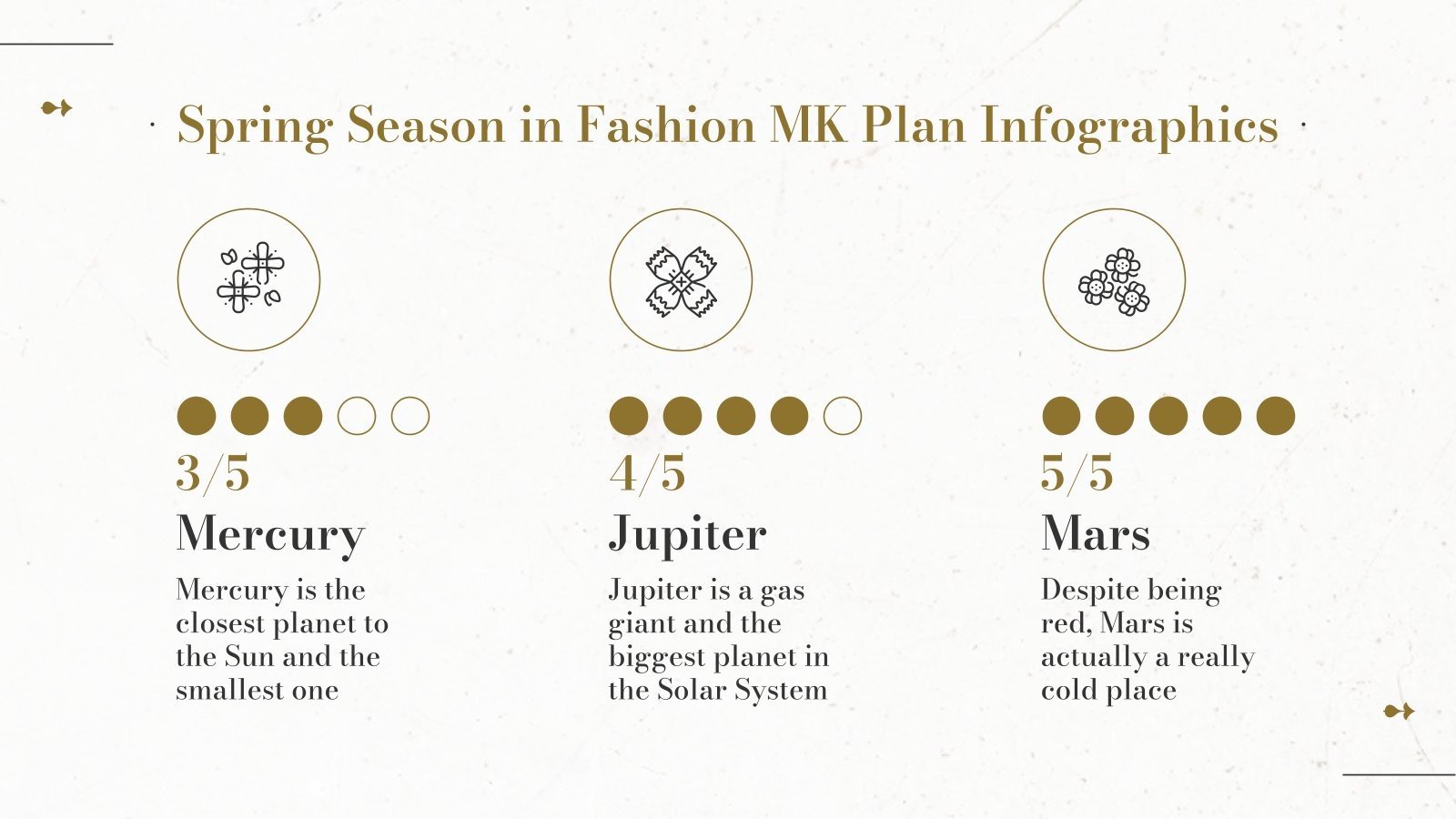 Spring Season in Fashion MK Plan Infographics

3/5
Mercury
Mercury is the closest planet to the Sun and the smallest one

4/5
Jupiter
Jupiter is a gas giant and the biggest planet in the Solar System

5/5
Mars
Despite being red, Mars is actually a really cold place