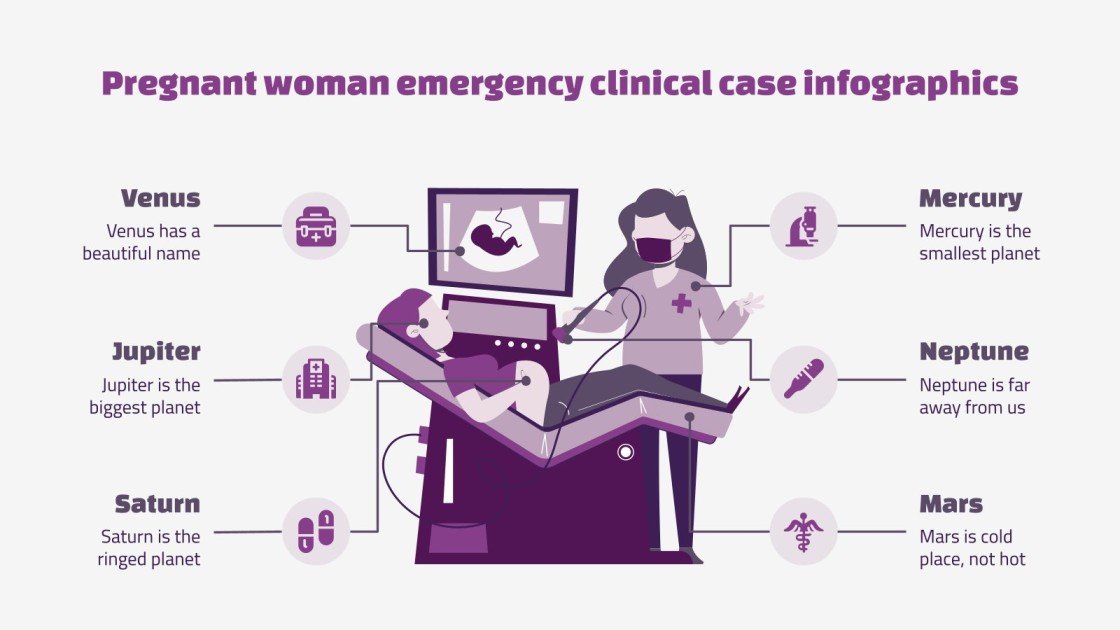 Pregnant woman emergency clinical case infographics

Venus
Venus has a beautiful name

Jupiter
Jupiter is the biggest planet

Saturn
Saturn is the ringed planet

Mercury
Mercury is the smallest planet

Neptune
Neptune is far away from us

Mars
Mars is cold place, not hot