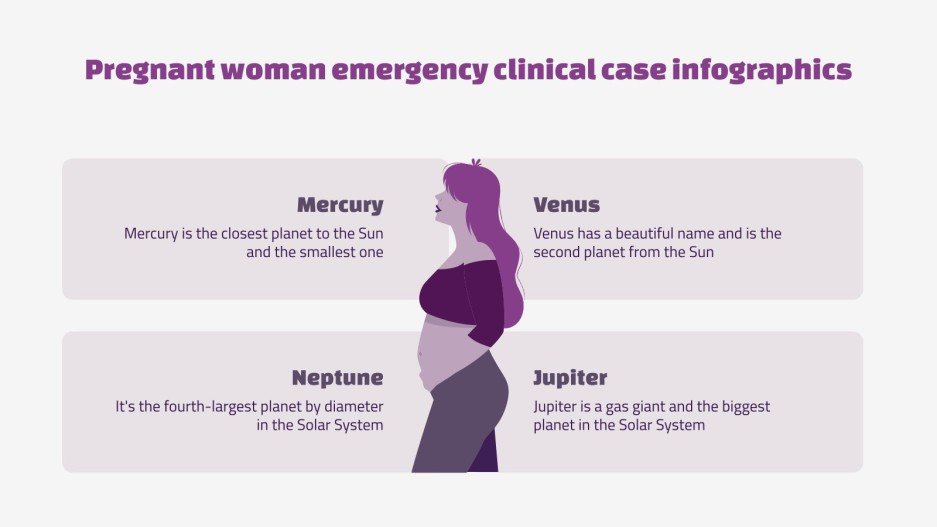 Pregnant woman emergency clinical case infographics

Mercury

Mercury is the closest planet to the Sun and the smallest one

Venus

Venus has a beautiful name and is the second planet from the Sun

Neptune

It's the fourth-largest planet by diameter in the Solar System

Jupiter

Jupiter is a gas giant and the biggest planet in the Solar System