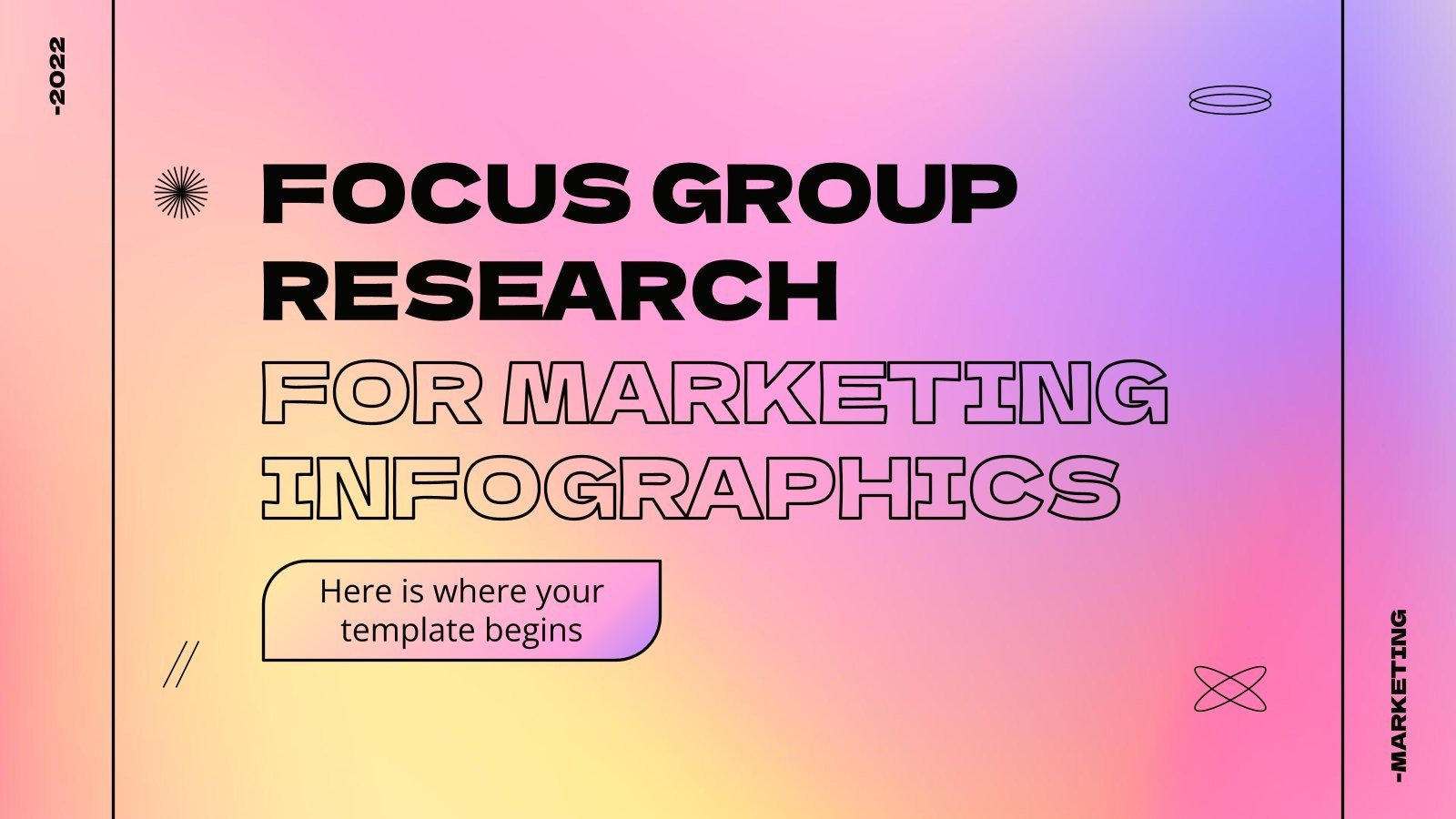 -2022

FOCUS GROUP RESEARCH FOR MARKETING INFOGRAPHICS

Here is where your template begins

-MARKETING