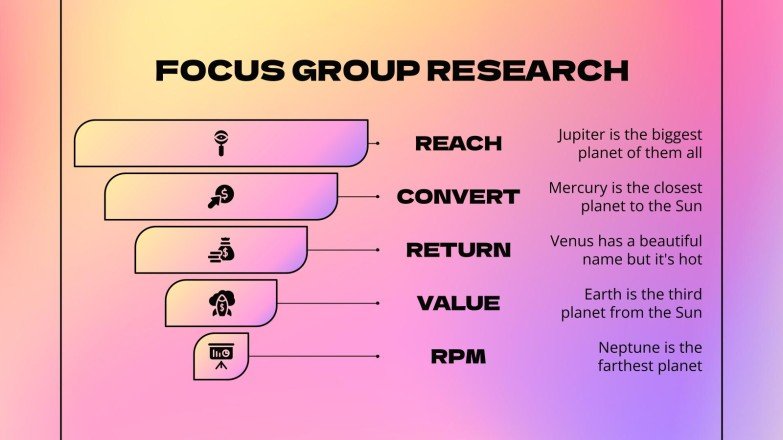 FOCUS GROUP RESEARCH

REACH
Jupiter is the biggest planet of them all

CONVERT
Mercury is the closest planet to the Sun

RETURN
Venus has a beautiful name but it's hot

VALUE
Earth is the third planet from the Sun

RPM
Neptune is the farthest planet