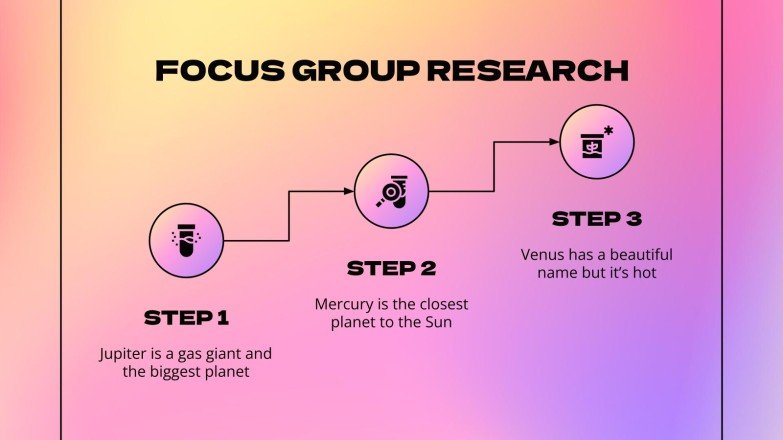 FOCUS GROUP RESEARCH

STEP 1

Jupiter is a gas giant and the biggest planet

STEP 2

Mercury is the closest planet to the Sun

STEP 3

Venus has a beautiful name but it's hot