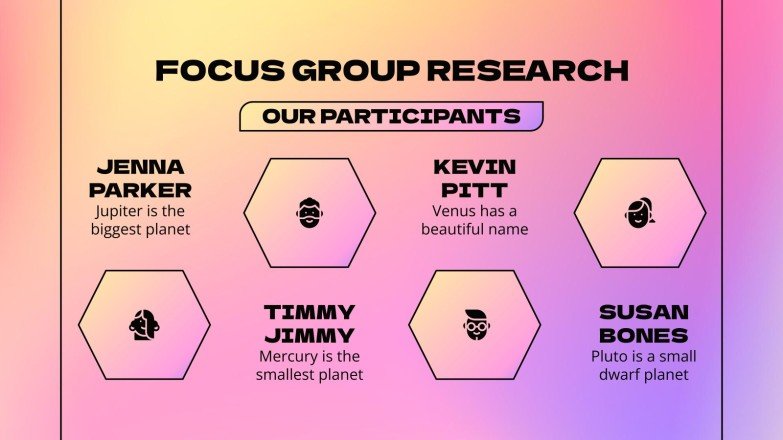 FOCUS GROUP RESEARCH

OUR PARTICIPANTS

JENNA PARKER
Jupiter is the biggest planet

KEVIN PITT
Venus has a beautiful name

TIMMY JIMMY
Mercury is the smallest planet

SUSAN BONES
Pluto is a small dwarf planet