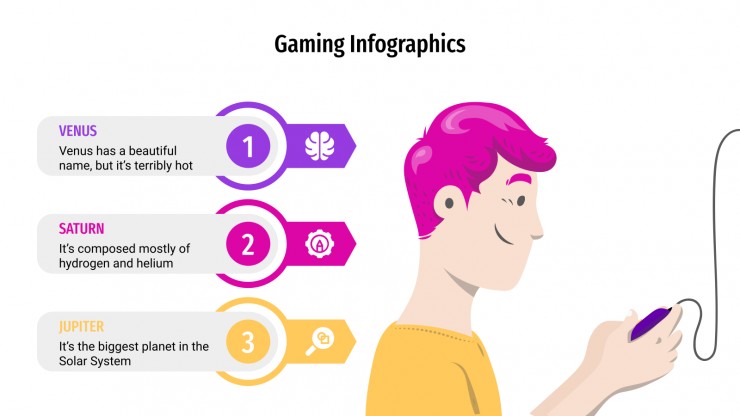 Gaming Infographics

VENUS
Venus has a beautiful name, but it's terribly hot

1

SATURN
It's composed mostly of hydrogen and helium

2

JUPITER
It's the biggest planet in the Solar System

3