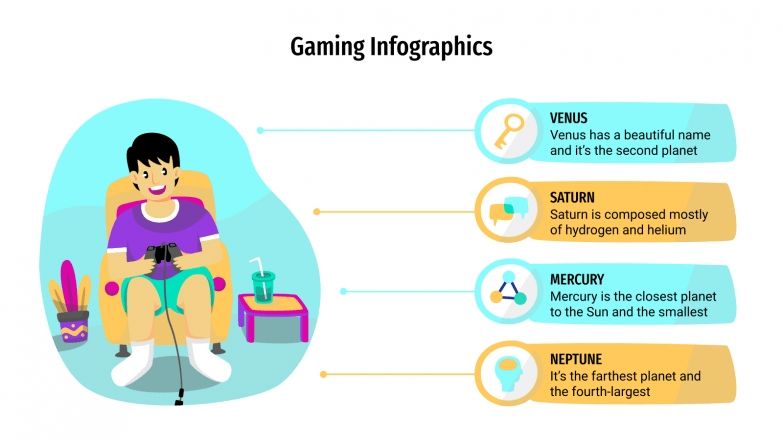 Gaming Infographics

VENUS
Venus has a beautiful name and it's the second planet

SATURN
Saturn is composed mostly of hydrogen and helium

MERCURY
Mercury is the closest planet to the Sun and the smallest

NEPTUNE
It's the farthest planet and the fourth-largest