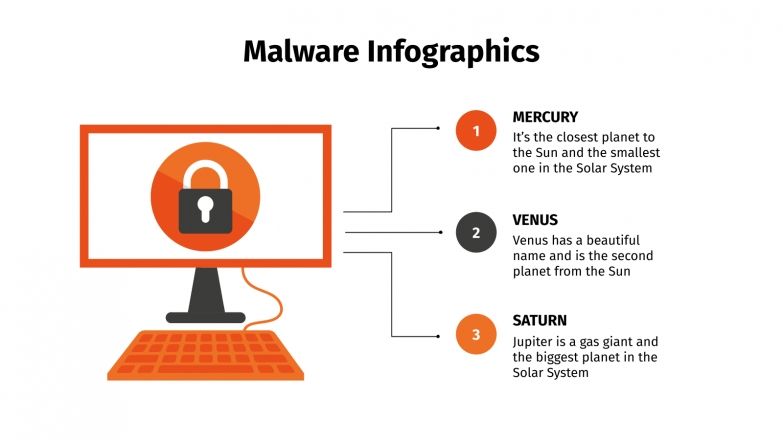 Malware Infographics

1

MERCURY

It's the closest planet to the Sun and the smallest one in the Solar System

2

VENUS

Venus has a beautiful name and is the second planet from the Sun

3

SATURN

Jupiter is a gas giant and the biggest planet in the Solar System