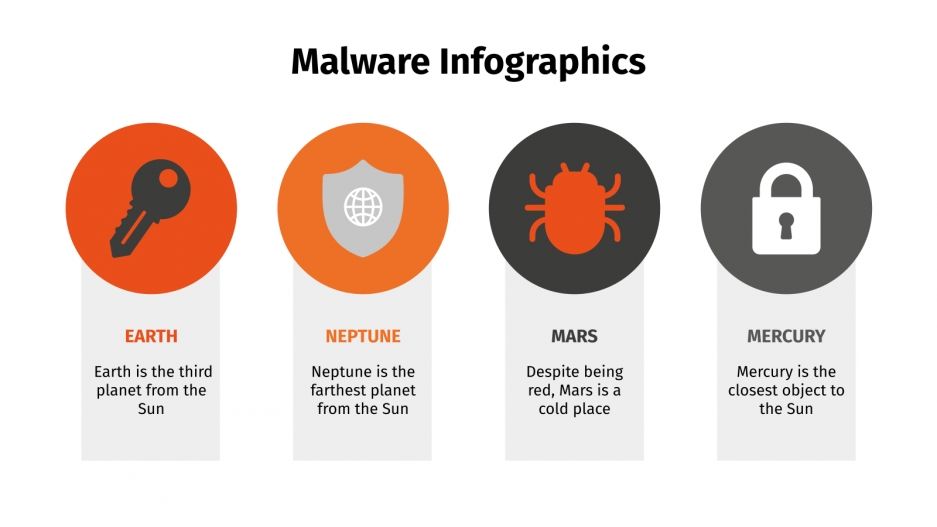 Malware Infographics

EARTH

Earth is the third planet from the Sun

NEPTUNE

Neptune is the farthest planet from the Sun

MARS

Despite being red, Mars is a cold place

MERCURY

Mercury is the closest object to the Sun