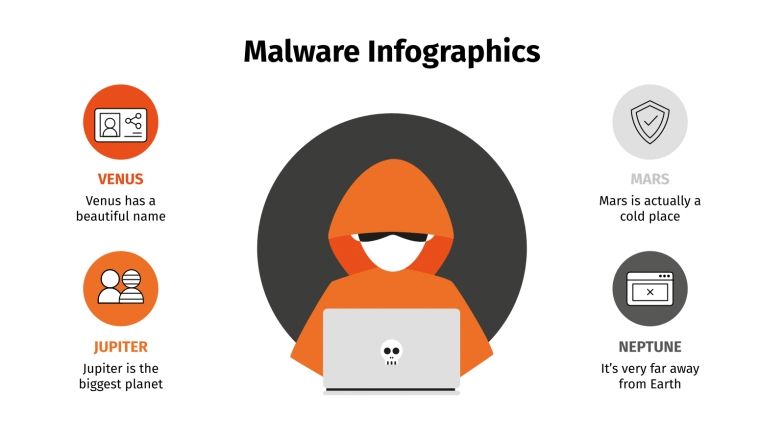 Malware Infographics

VENUS
Venus has a beautiful name

JUPITER
Jupiter is the biggest planet

MARS
Mars is actually a cold place

NEPTUNE
It's very far away from Earth