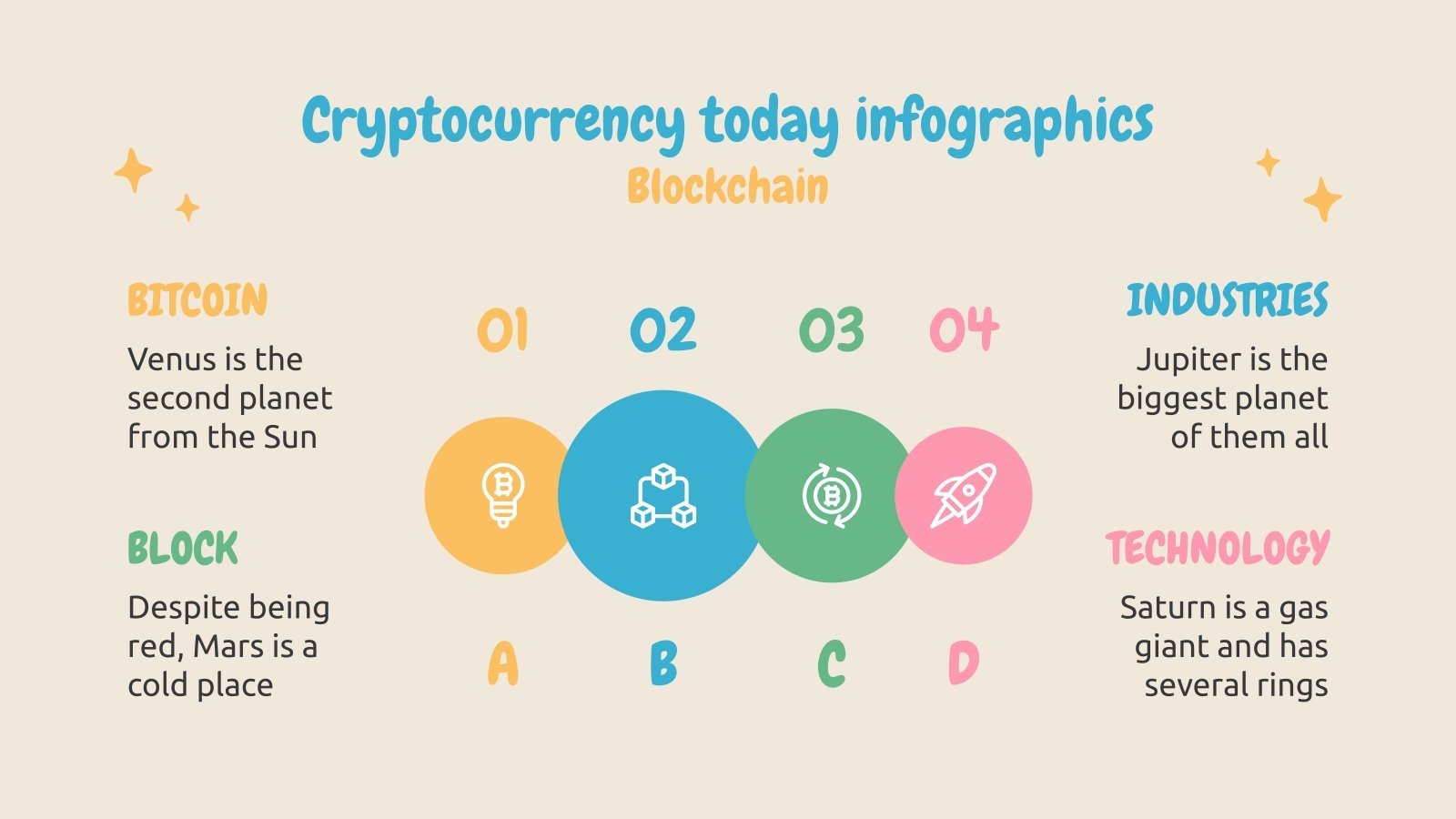 Cryptocurrency today infographics

Blockchain

BITCOIN

Venus is the second planet from the Sun

BLOCK

Despite being red, Mars is a cold place

01 02 03 04

A B C D

INDUSTRIES

Jupiter is the biggest planet of them all

TECHNOLOGY

Saturn is a gas giant and has several rings