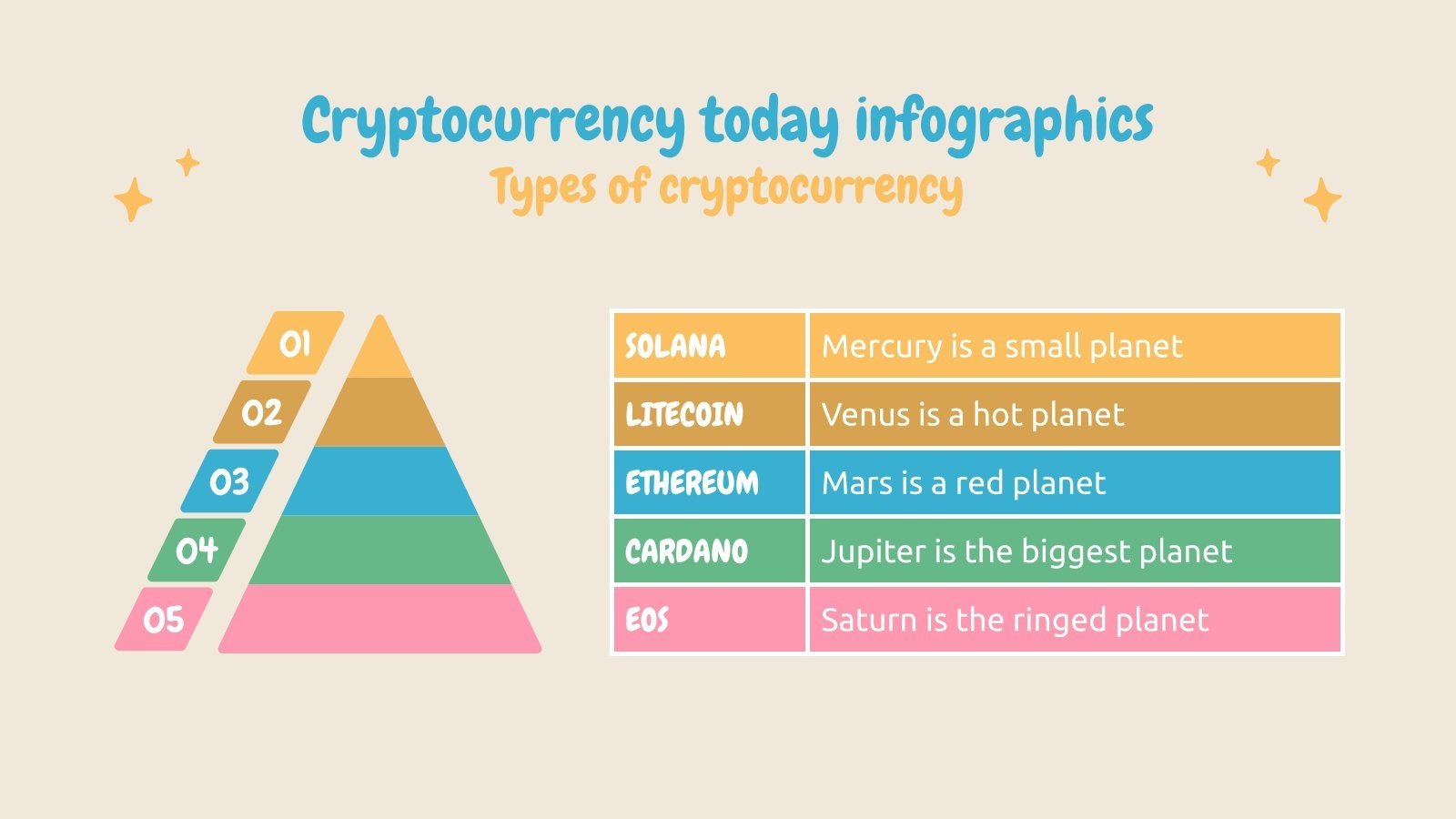 Cryptocurrency today infographics
Types of cryptocurrency

01
02
03
04
05

| SOLANA | Mercury is a small planet |
|---|---|
| LITECOIN | Venus is a hot planet |
| ETHEREUM | Mars is a red planet |
| CARDANO | Jupiter is the biggest planet |
| EOS | Saturn is the ringed planet |