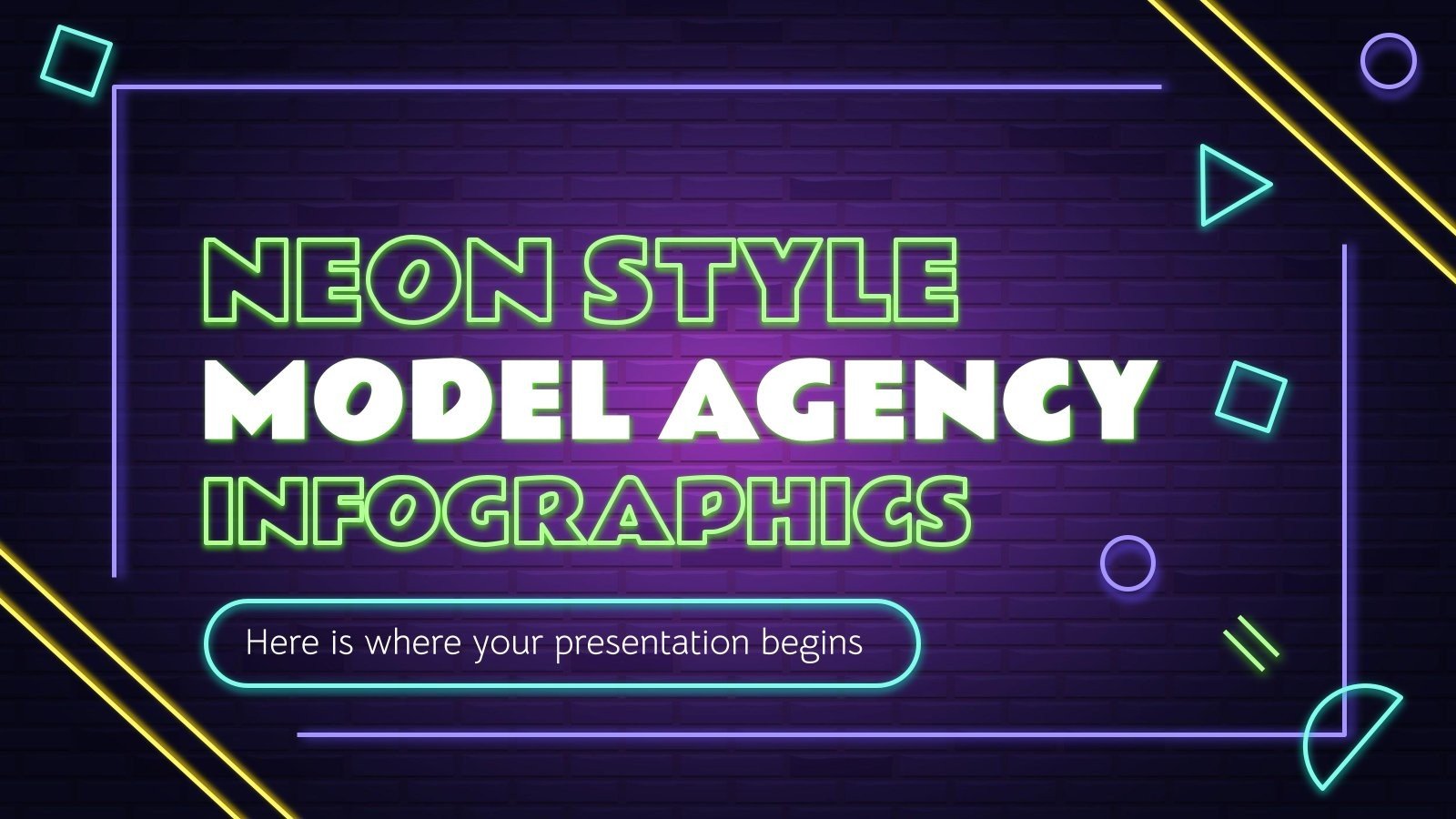 NEON STYLE
MODEL AGENCY
INFOGRAPHICS

Here is where your presentation begins