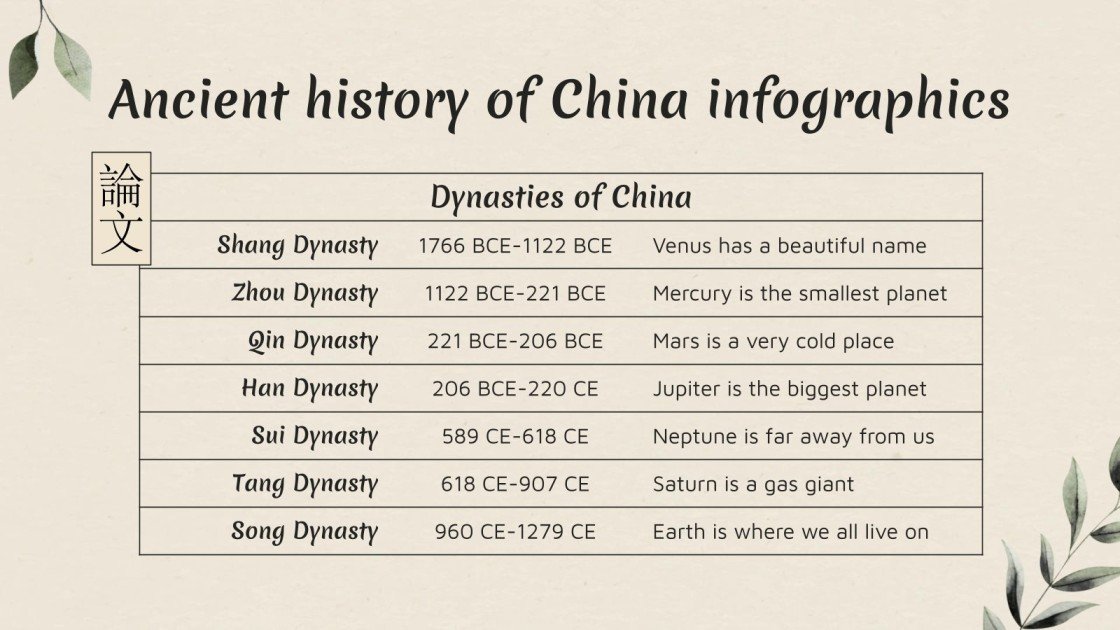 Ancient history of China infographics

論文

| Dynasties of China | | |
|---|---|---|
| Shang Dynasty | 1766 BCE-1122 BCE | Venus has a beautiful name |
| Zhou Dynasty | 1122 BCE-221 BCE | Mercury is the smallest planet |
| Qin Dynasty | 221 BCE-206 BCE | Mars is a very cold place |
| Han Dynasty | 206 BCE-220 CE | Jupiter is the biggest planet |
| Sui Dynasty | 589 CE-618 CE | Neptune is far away from us |
| Tang Dynasty | 618 CE-907 CE | Saturn is a gas giant |
| Song Dynasty | 960 CE-1279 CE | Earth is where we all live on |