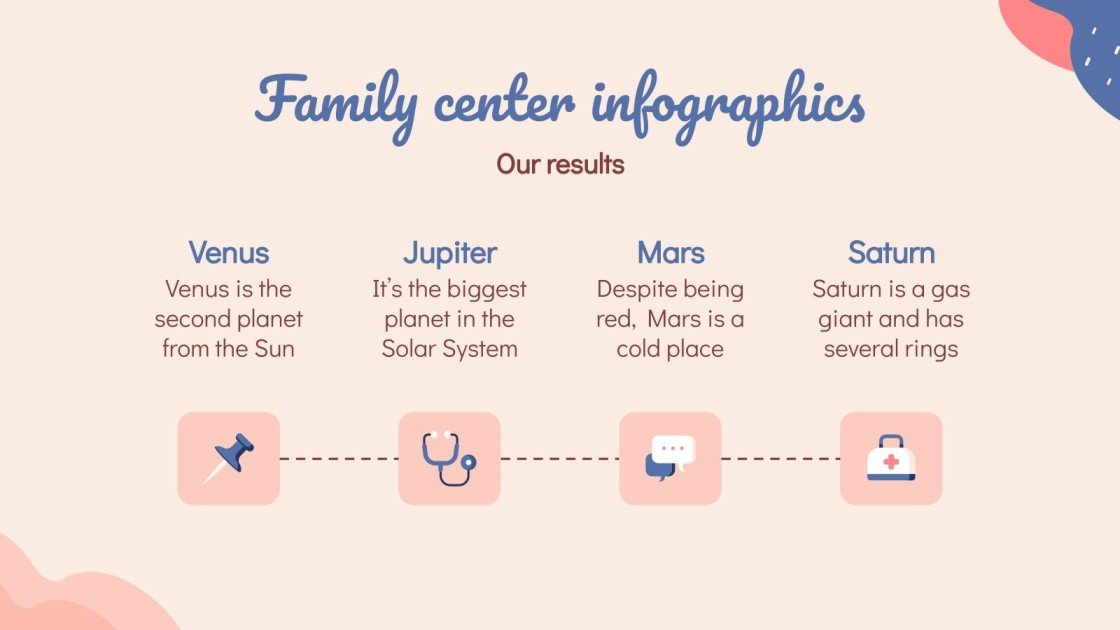 Family center infographics

Our results

Venus
Venus is the second planet from the Sun

Jupiter
It's the biggest planet in the Solar System

Mars
Despite being red, Mars is a cold place

Saturn
Saturn is a gas giant and has several rings