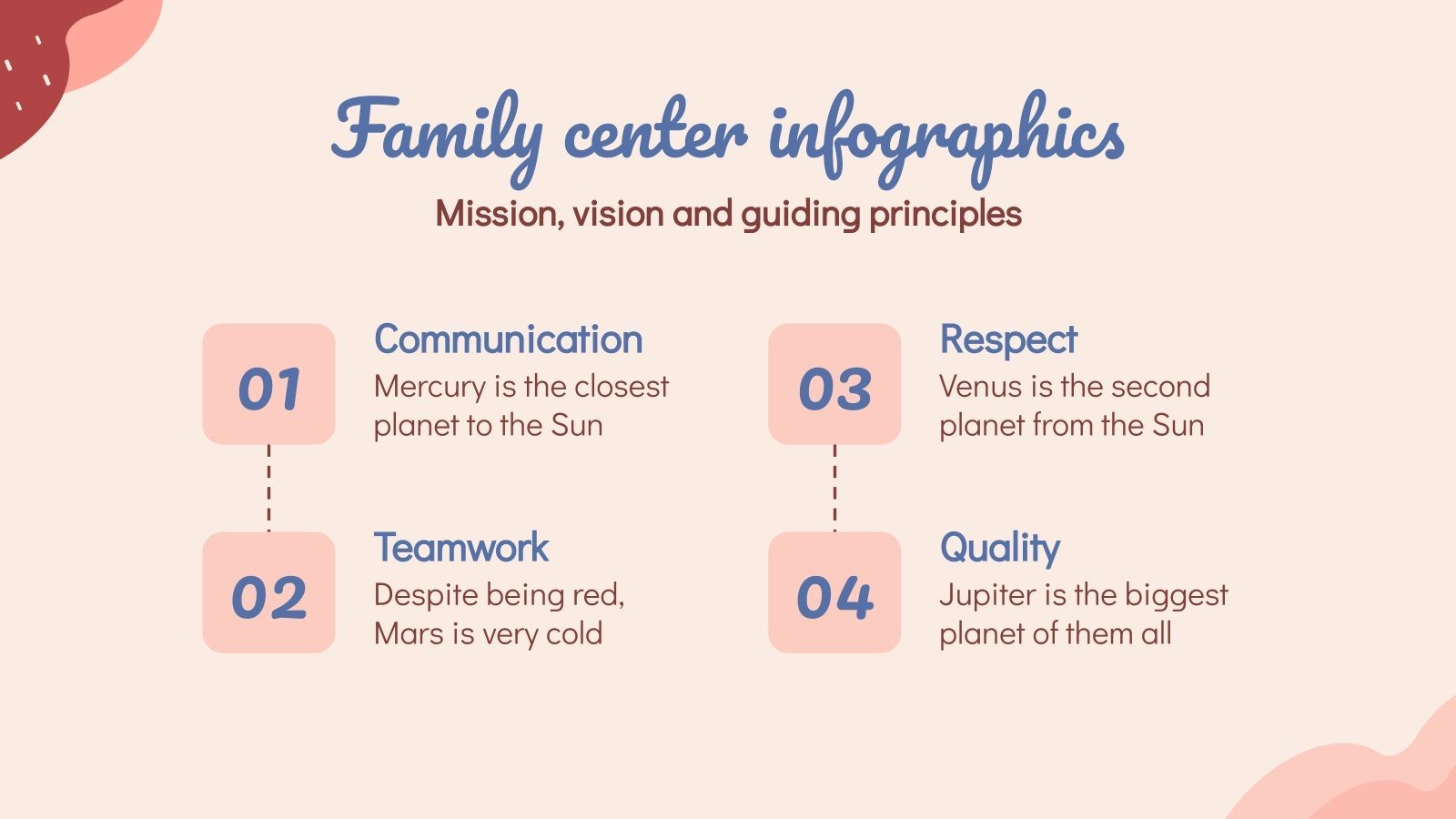 Family center infographics

Mission, vision and guiding principles

01

Communication

Mercury is the closest planet to the Sun

02

Teamwork

Despite being red, Mars is very cold

03

Respect

Venus is the second planet from the Sun

04

Quality

Jupiter is the biggest planet of them all