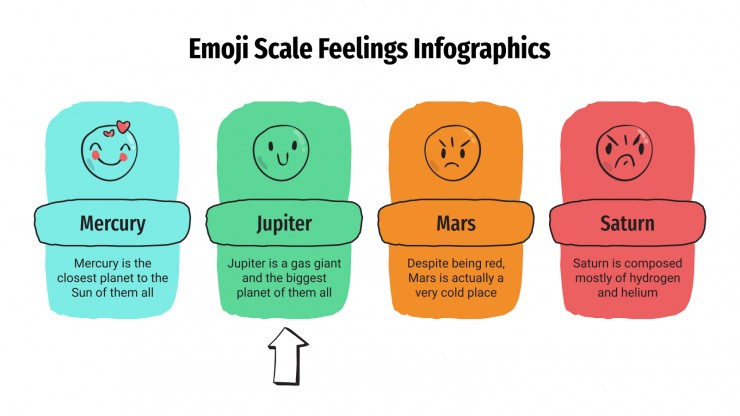 Emoji Scale Feelings Infographics

Mercury

Mercury is the closest planet to the Sun of them all

Jupiter

Jupiter is a gas giant and the biggest planet of them all

Mars

Despite being red, Mars is actually a very cold place

Saturn

Saturn is composed mostly of hydrogen and helium