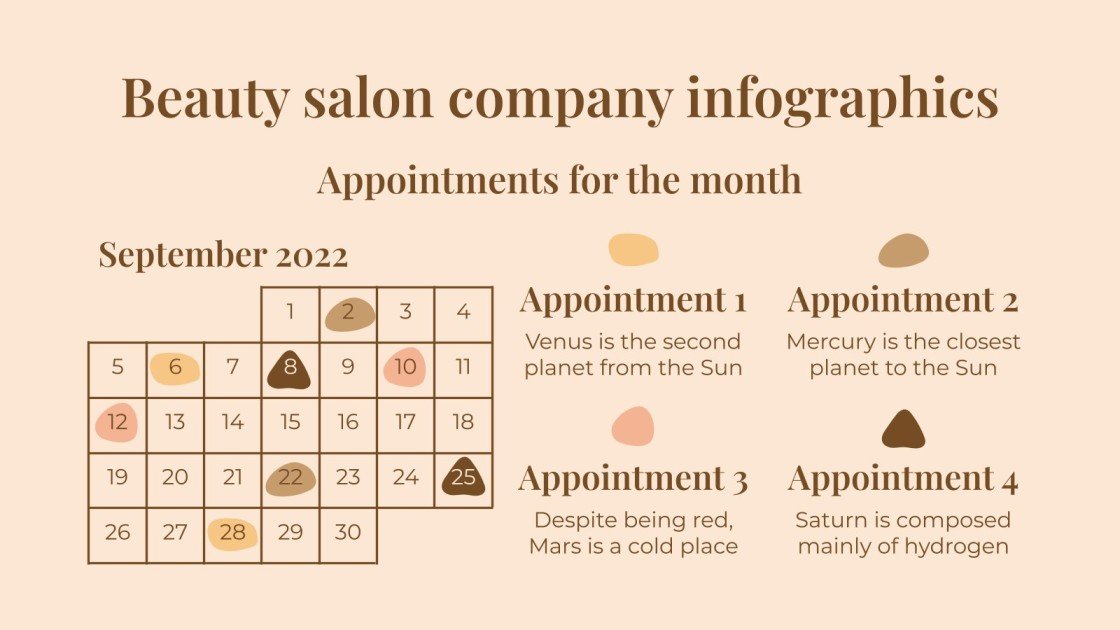 Beauty salon company infographics

Appointments for the month

September 2022

|  |  |  | 1 | 2 | 3 | 4 |
|---|---|---|---|---|---|---|
| 5 | 6 | 7 | 8 | 9 | 10 | 11 |
| 12 | 13 | 14 | 15 | 16 | 17 | 18 |
| 19 | 20 | 21 | 22 | 23 | 24 | 25 |
| 26 | 27 | 28 | 29 | 30 |  |  |

Appointment 1

Venus is the second planet from the Sun

Appointment 2

Mercury is the closest planet to the Sun

Appointment 3

Despite being red, Mars is a cold place

Appointment 4

Saturn is composed mainly of hydrogen