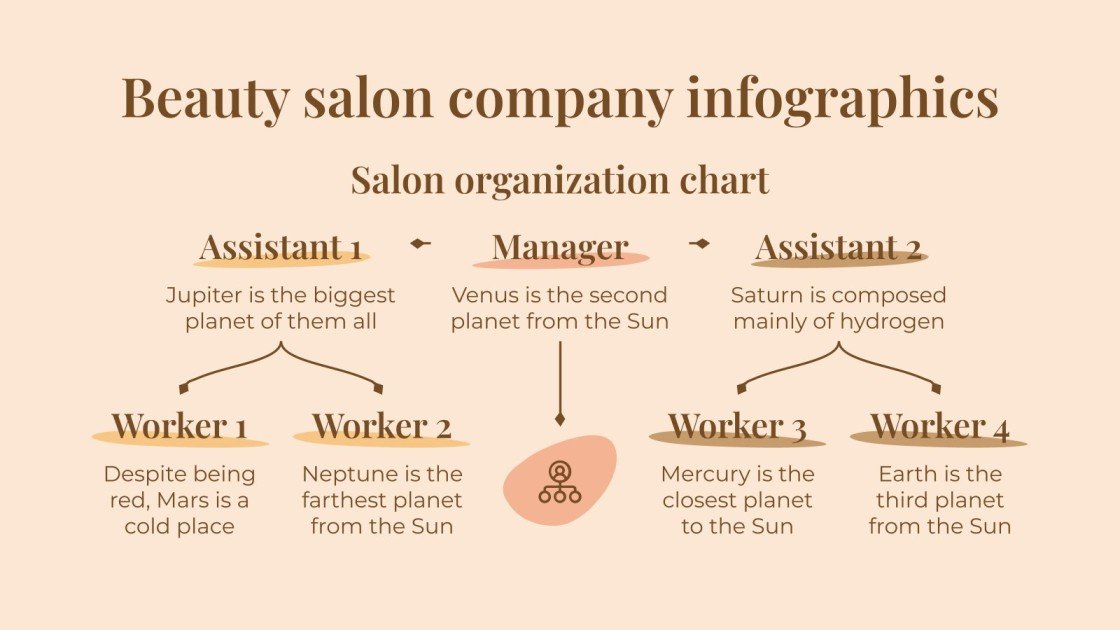 Beauty salon company infographics

Salon organization chart

Assistant 1

Jupiter is the biggest planet of them all

Manager

Venus is the second planet from the Sun

Assistant 2

Saturn is composed mainly of hydrogen

Worker 1

Despite being red, Mars is a cold place

Worker 2

Neptune is the farthest planet from the Sun

Worker 3

Mercury is the closest planet to the Sun

Worker 4

Earth is the third planet from the Sun