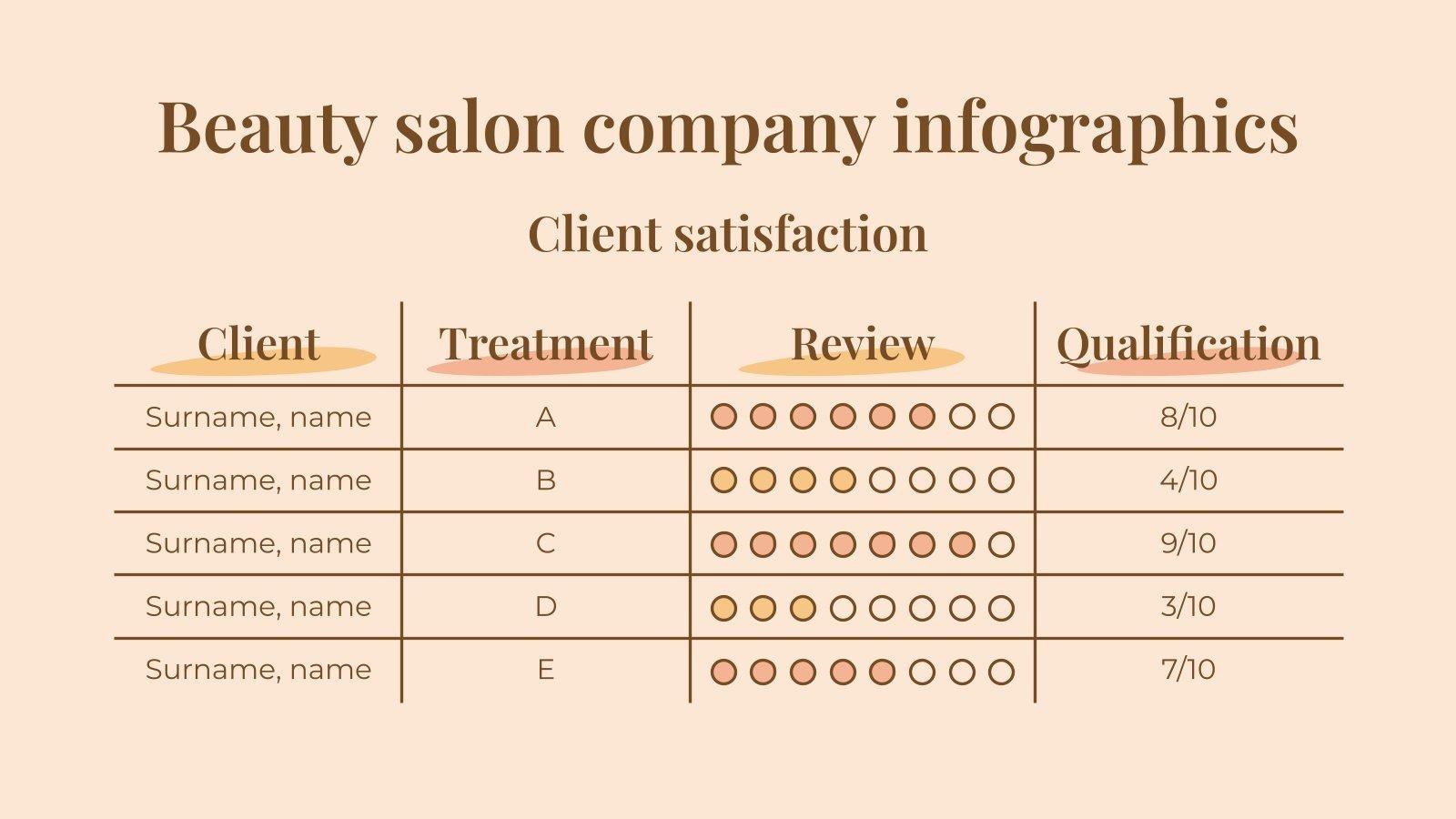 Beauty salon company infographics

Client satisfaction

| Client | Treatment | Review | Qualification |
|---|---|---|---|
| Surname, name | A | | 8/10 |
| Surname, name | B | | 4/10 |
| Surname, name | C | | 9/10 |
| Surname, name | D | | 3/10 |
| Surname, name | E | | 7/10 |