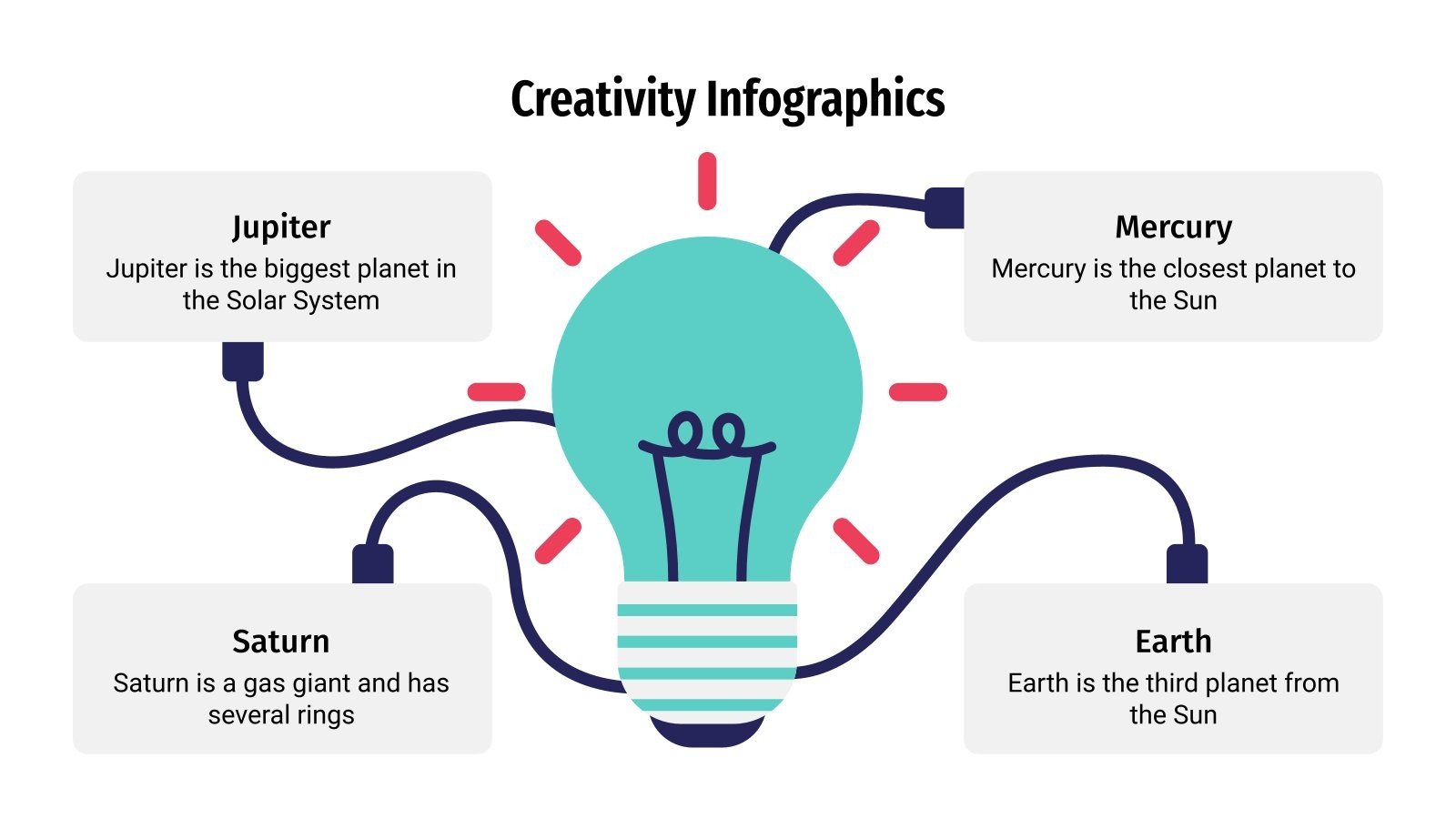 Creativity Infographics

Jupiter
Jupiter is the biggest planet in the Solar System

Mercury
Mercury is the closest planet to the Sun

Saturn
Saturn is a gas giant and has several rings

Earth
Earth is the third planet from the Sun