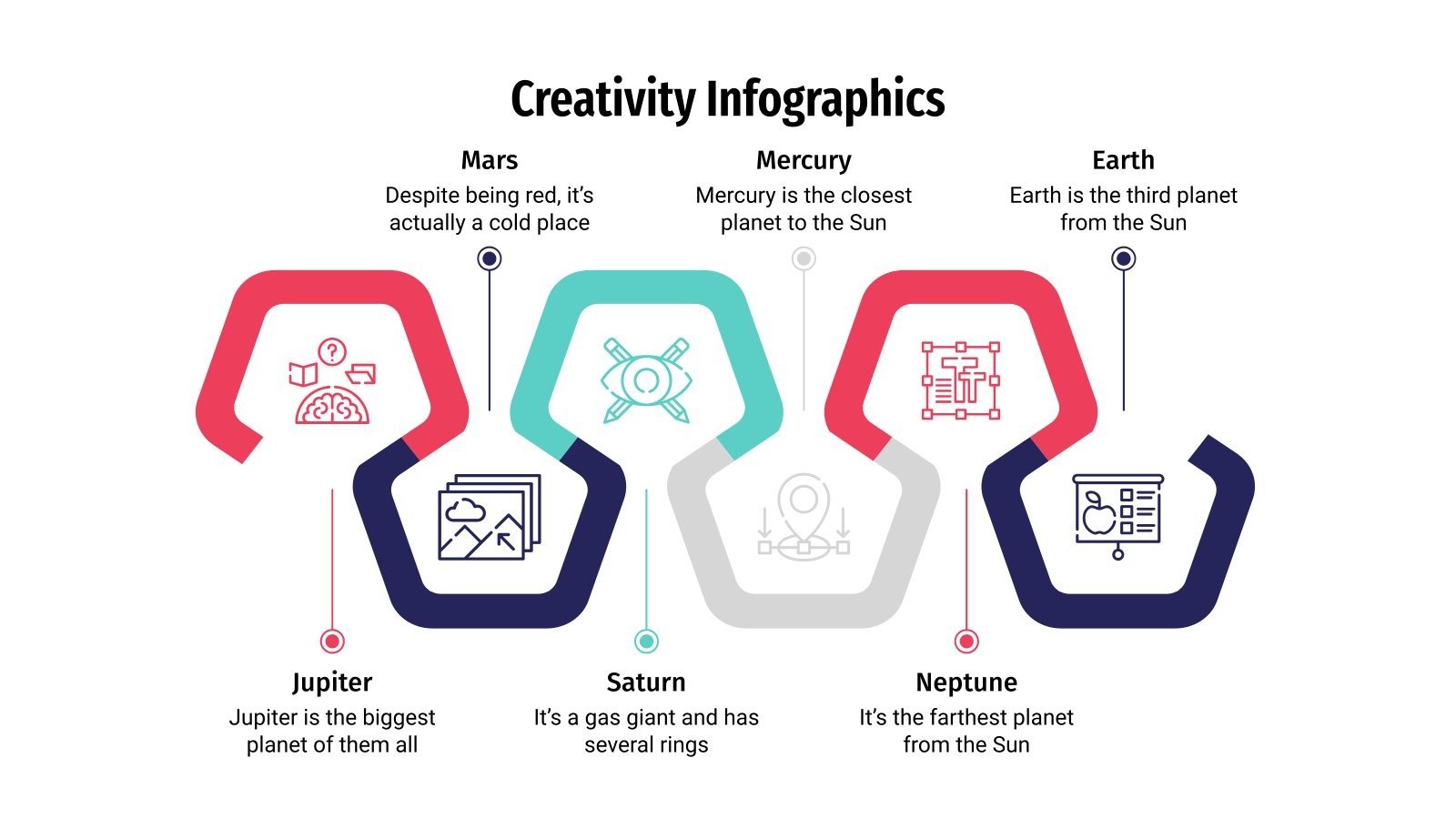 Creativity Infographics

Mars
Despite being red, it's actually a cold place

Mercury
Mercury is the closest planet to the Sun

Earth
Earth is the third planet from the Sun

Jupiter
Jupiter is the biggest planet of them all

Saturn
It's a gas giant and has several rings

Neptune
It's the farthest planet from the Sun