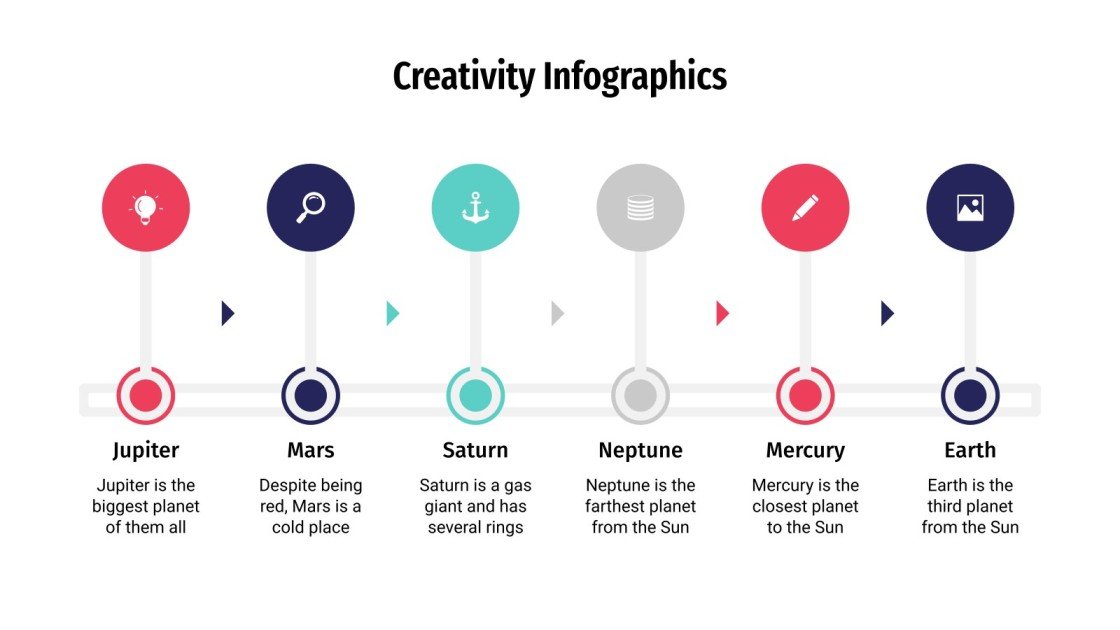 Creativity Infographics

Jupiter
Jupiter is the biggest planet of them all

Mars
Despite being red, Mars is a cold place

Saturn
Saturn is a gas giant and has several rings

Neptune
Neptune is the farthest planet from the Sun

Mercury
Mercury is the closest planet to the Sun

Earth
Earth is the third planet from the Sun