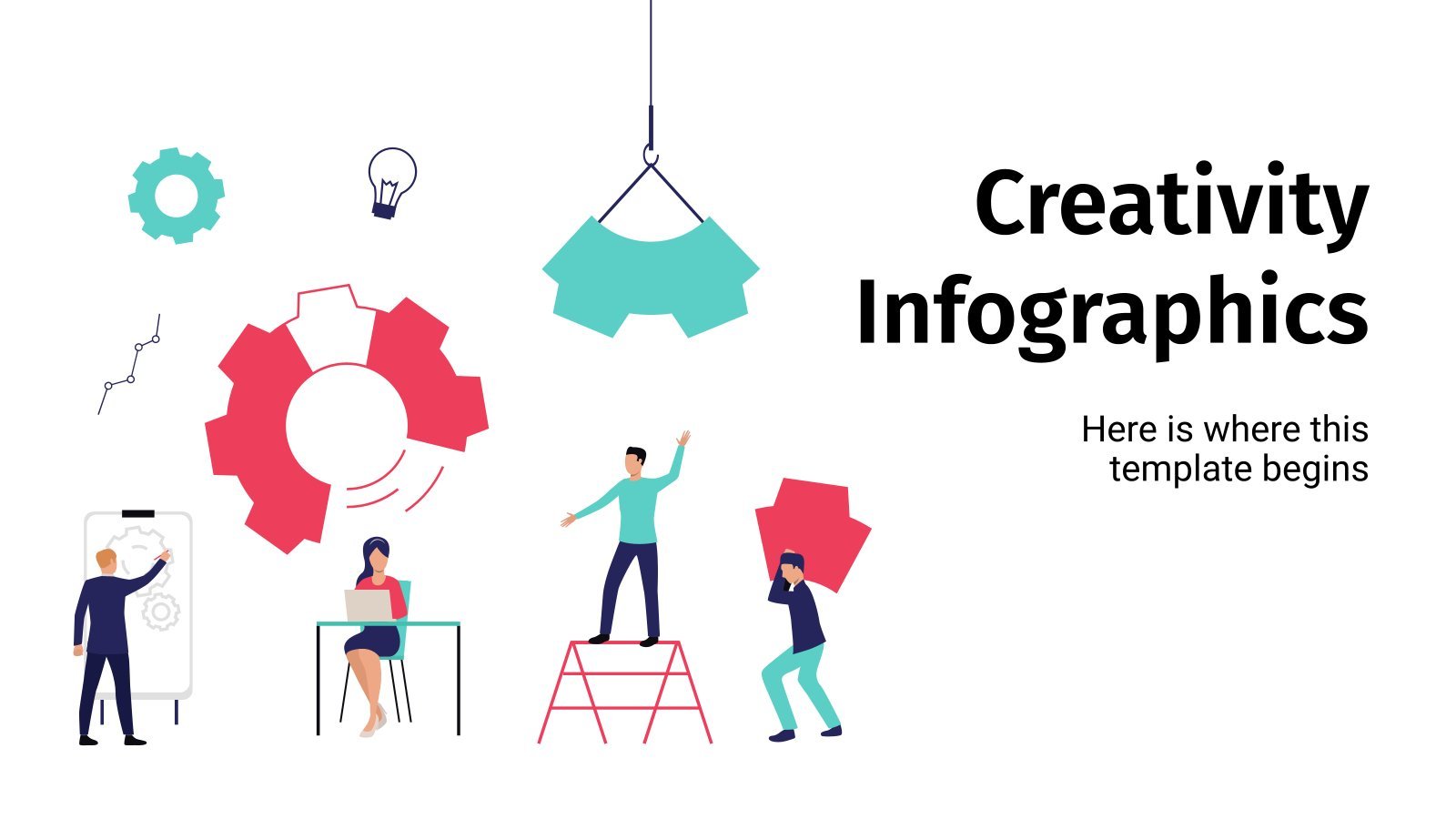 Creativity Infographics

Here is where this template begins