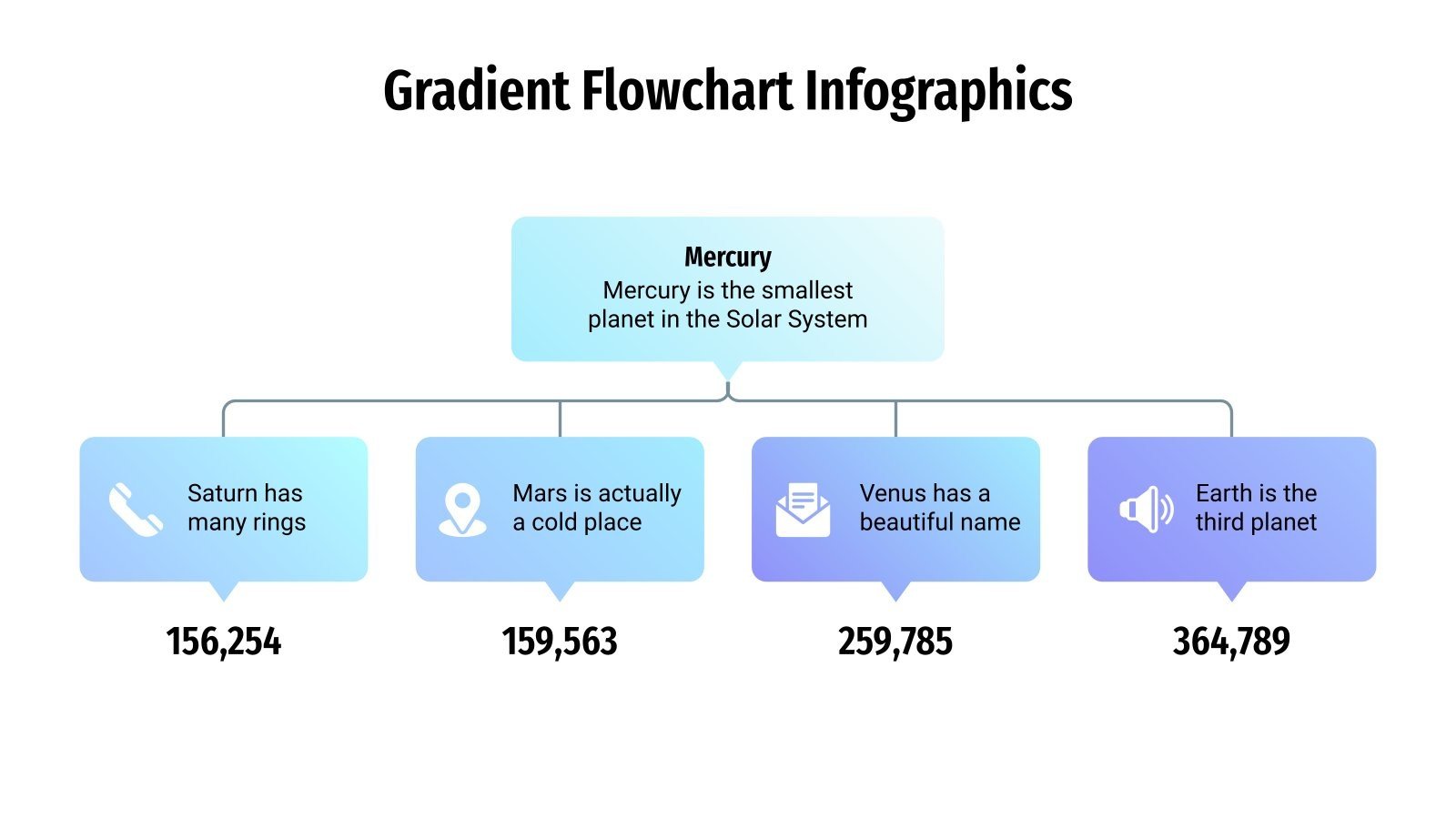 Gradient Flowchart Infographics

Mercury
Mercury is the smallest planet in the Solar System

Saturn has many rings

156,254

Mars is actually a cold place

159,563

Venus has a beautiful name

259,785

Earth is the third planet

364,789