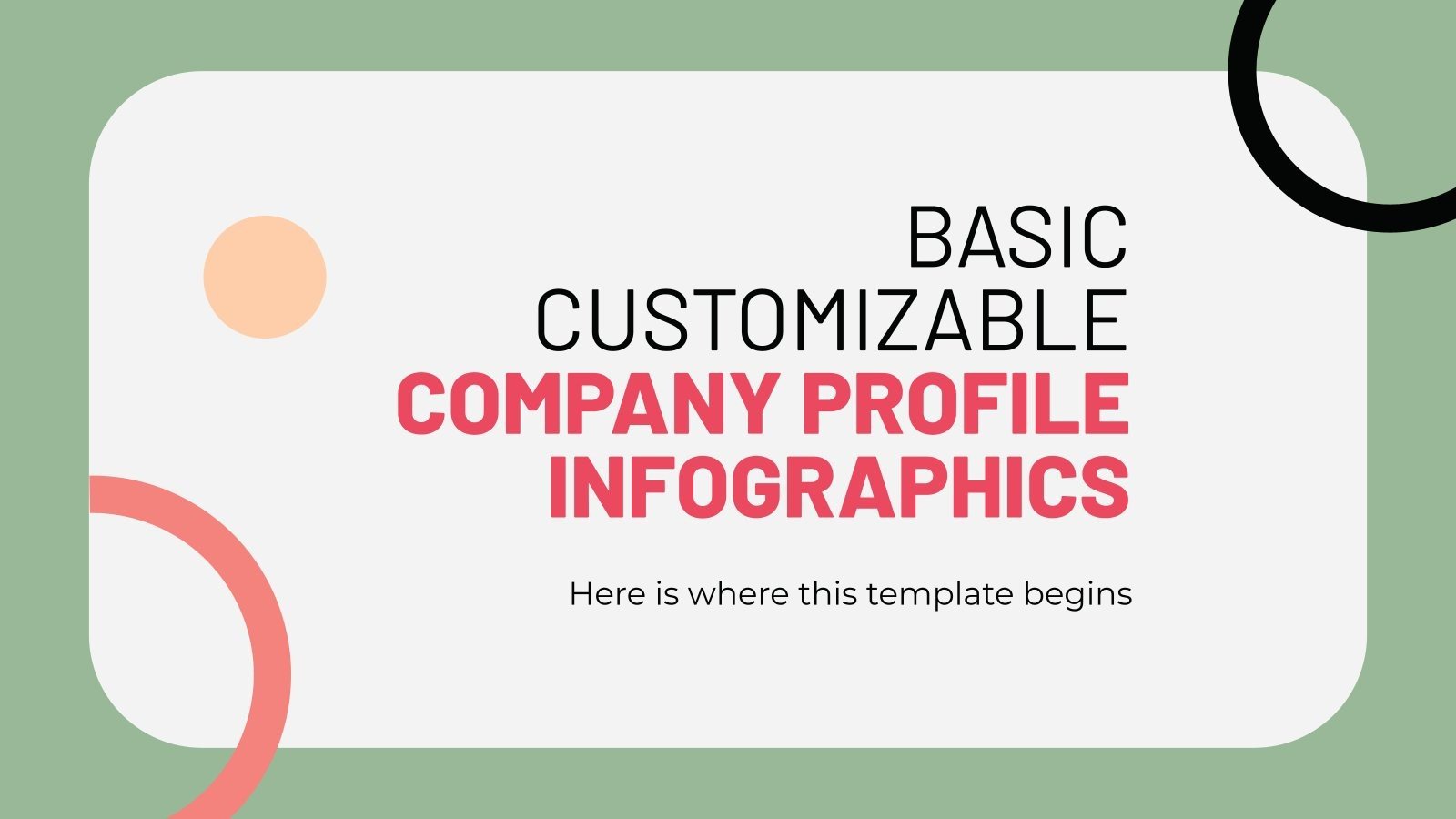 BASIC CUSTOMIZABLE COMPANY PROFILE INFOGRAPHICS

Here is where this template begins