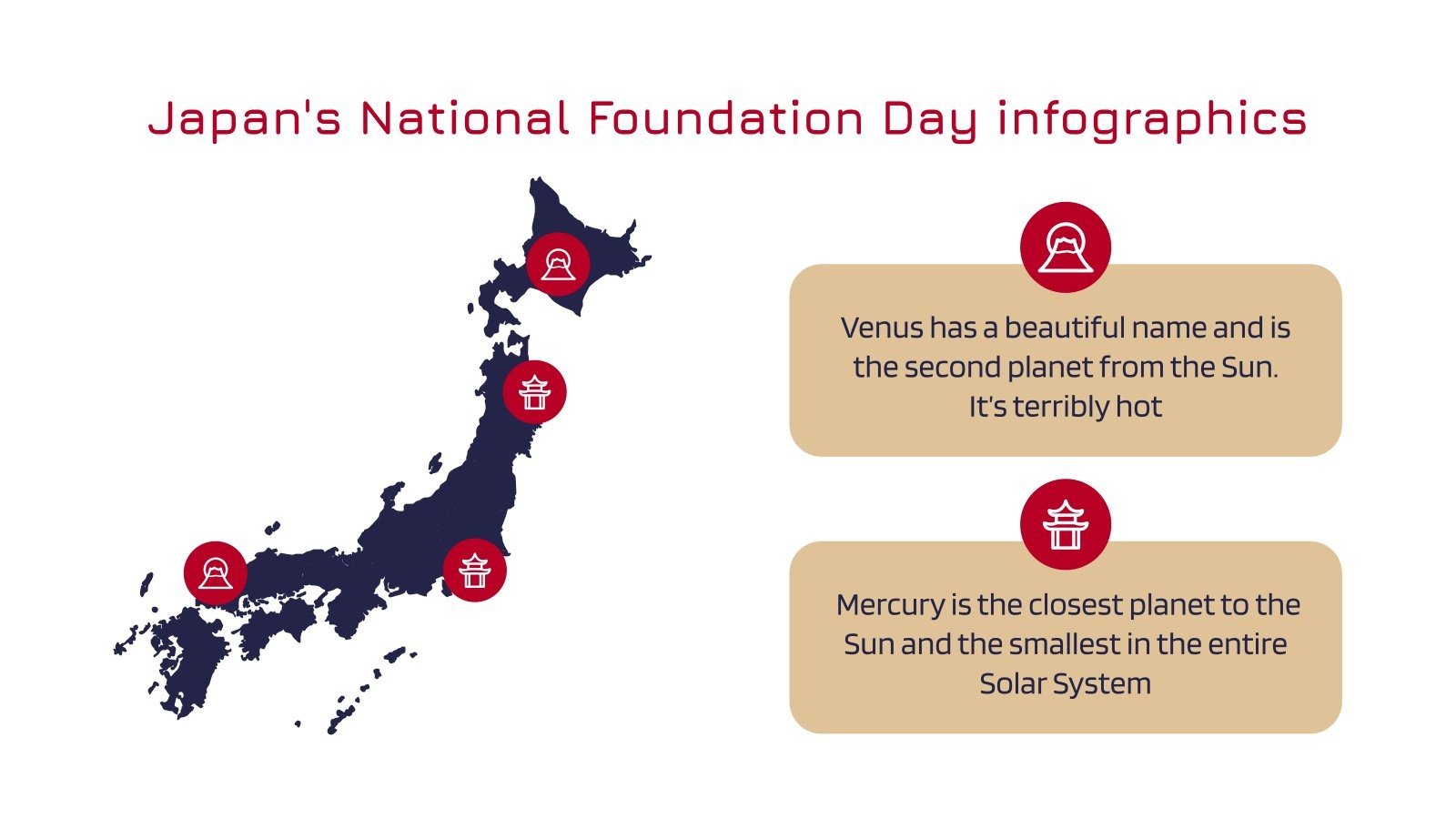 Japan's National Foundation Day infographics

Venus has a beautiful name and is the second planet from the Sun. It's terribly hot

Mercury is the closest planet to the Sun and the smallest in the entire Solar System