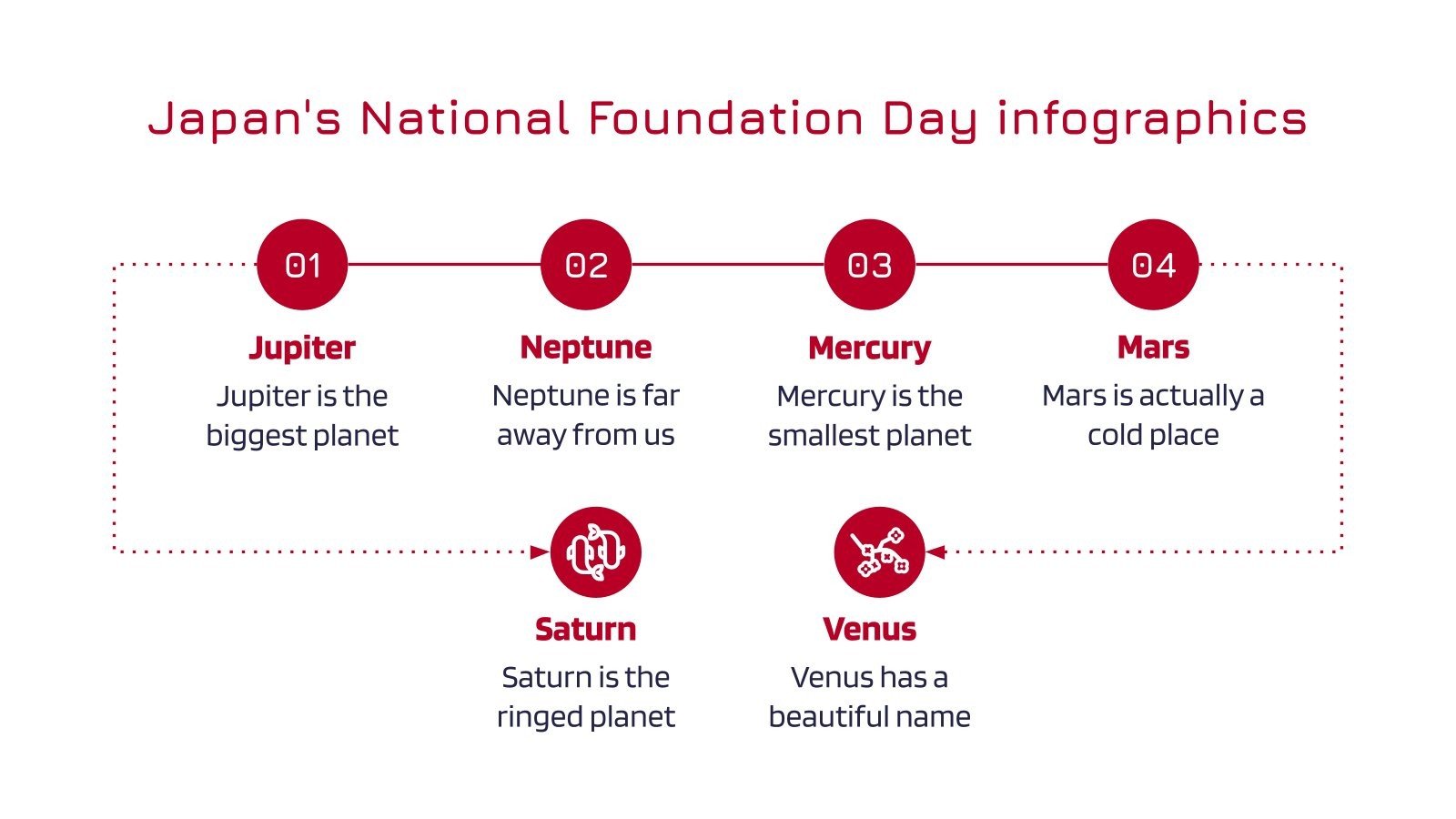 Japan's National Foundation Day infographics

01

Jupiter

Jupiter is the biggest planet

02

Neptune

Neptune is far away from us

03

Mercury

Mercury is the smallest planet

04

Mars

Mars is actually a cold place

Saturn

Saturn is the ringed planet

Venus

Venus has a beautiful name